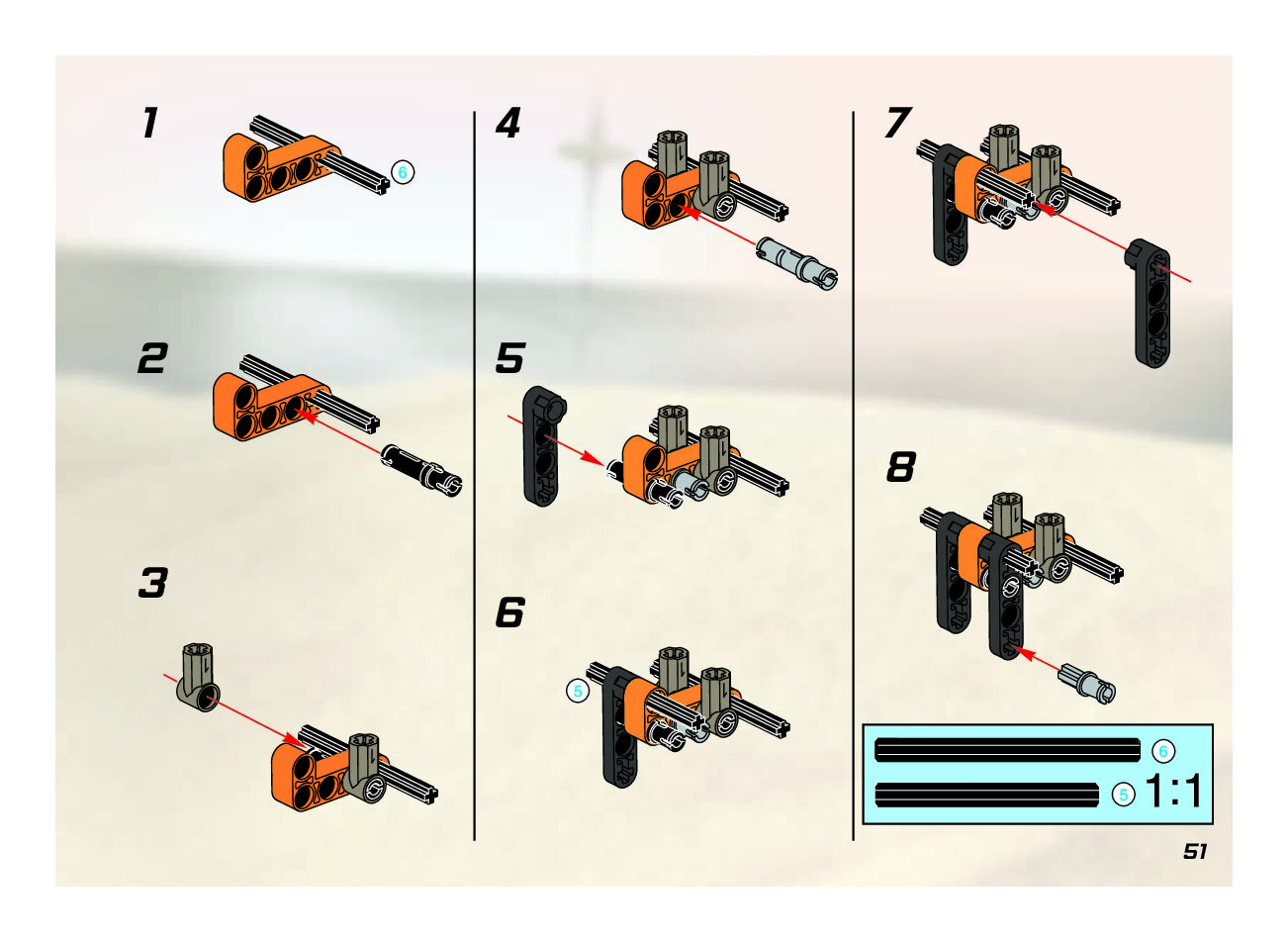 1

6

2

3

4

5

6

5

7

8

6

5

1:1

51