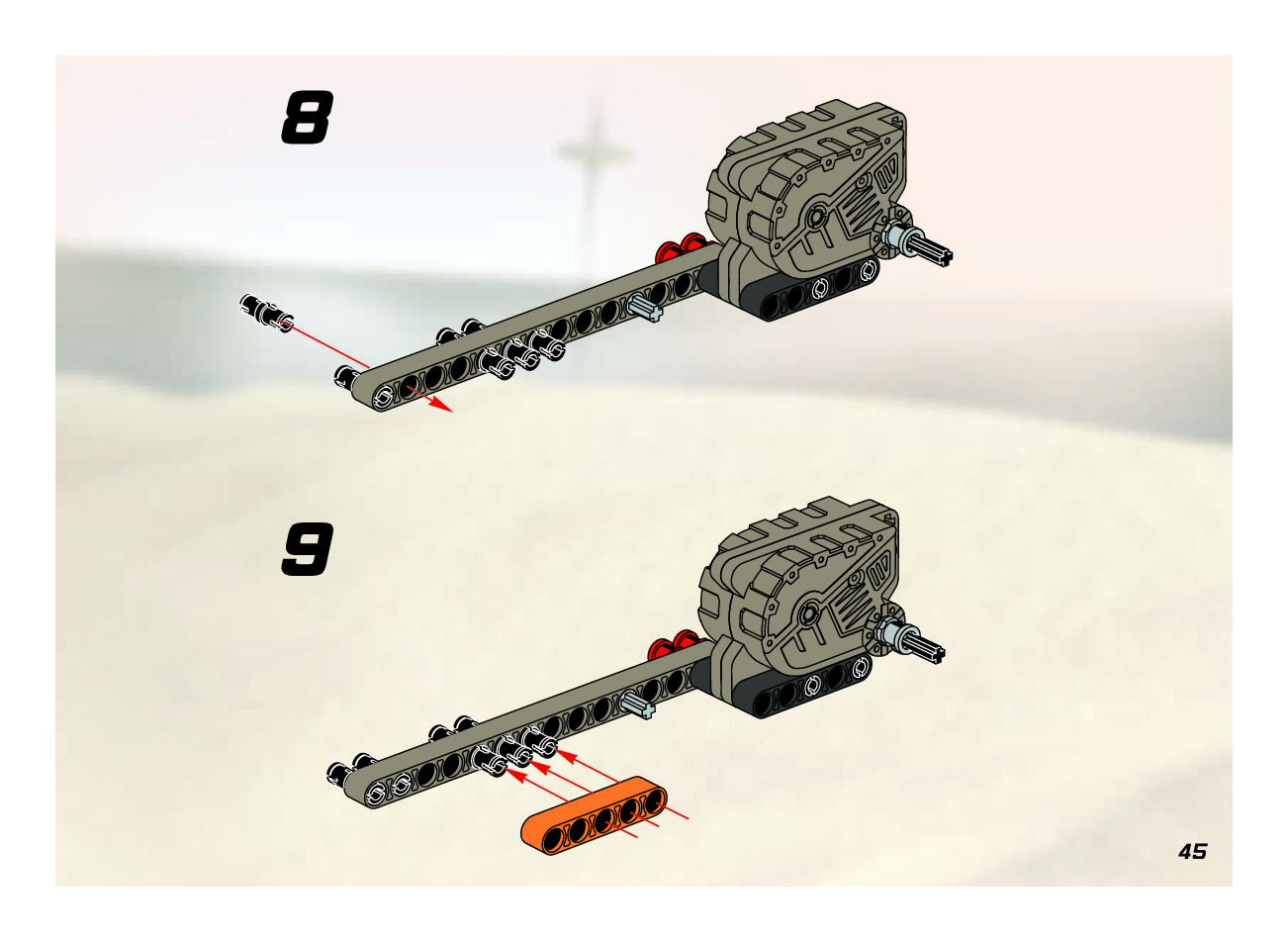 8

9

45