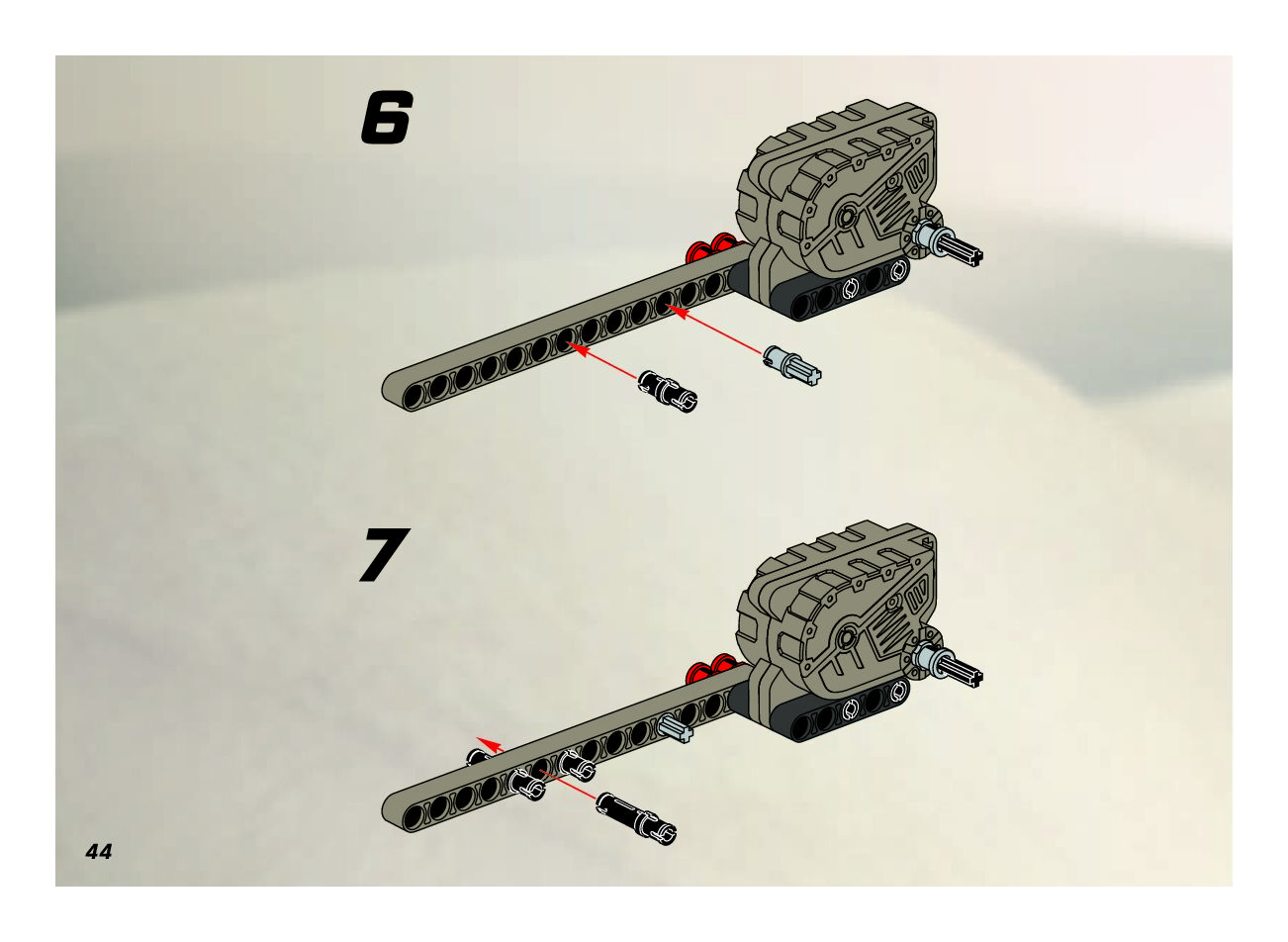 6

7

44