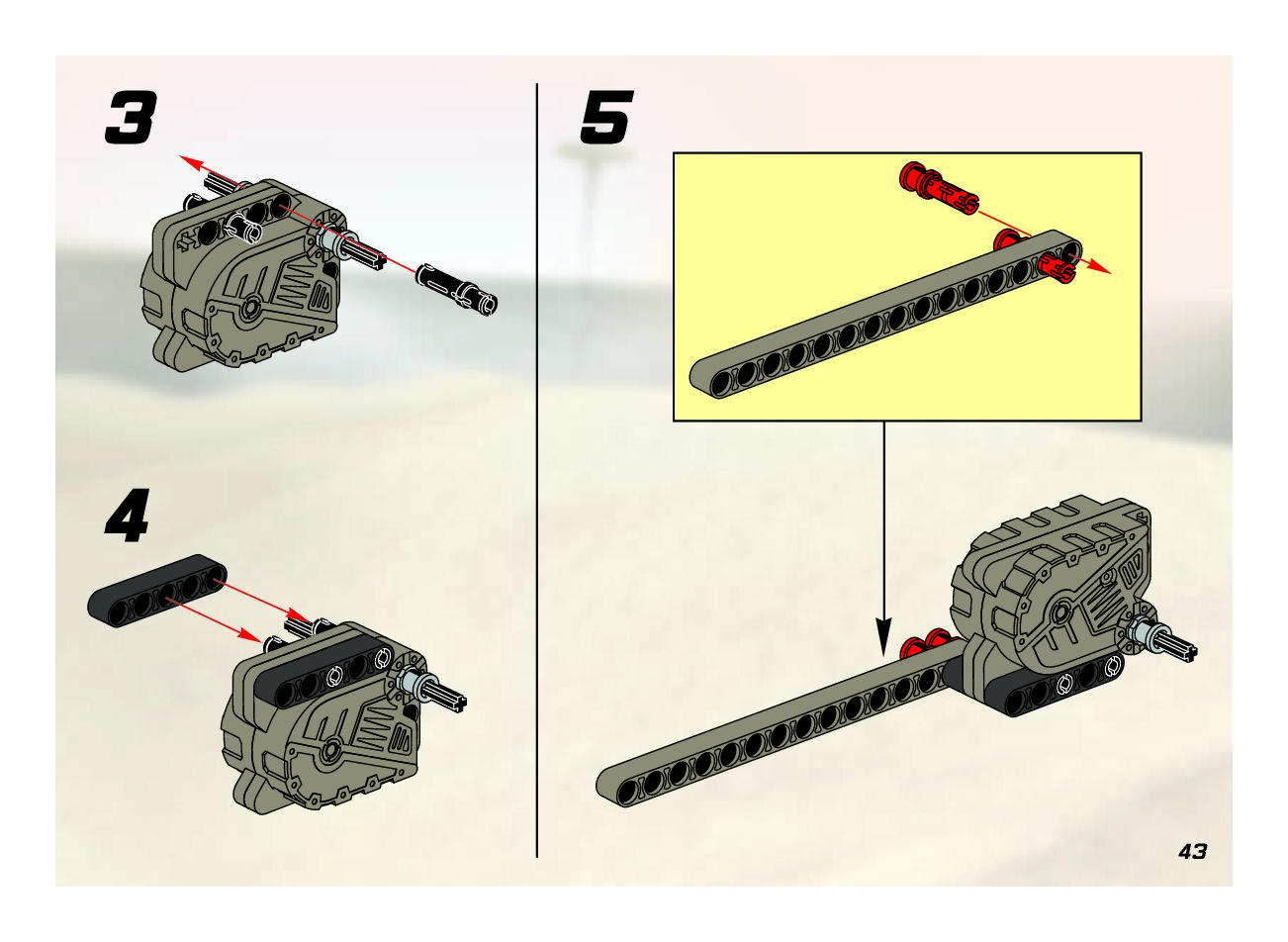 3

4

5

43