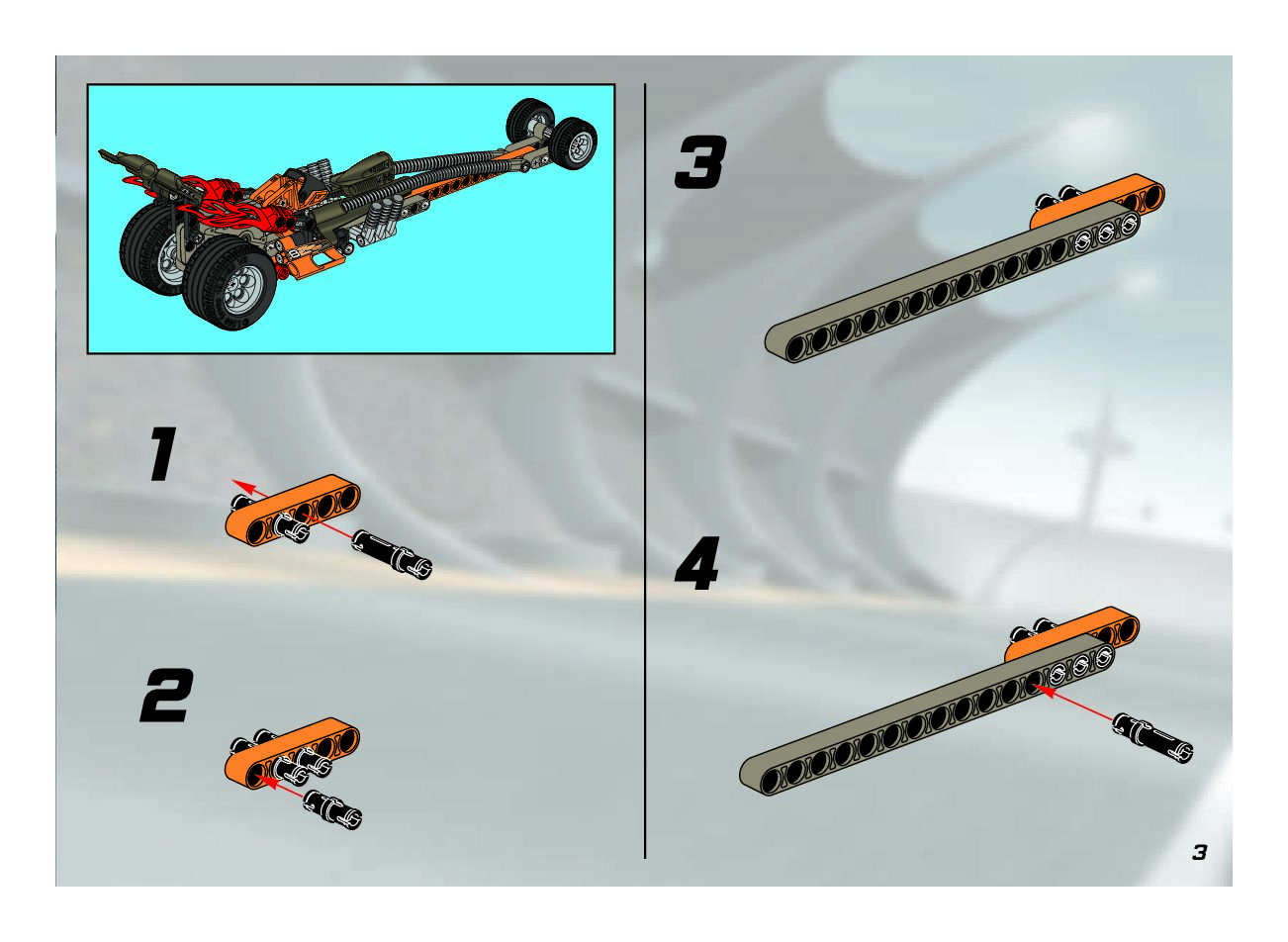 1

2

3

4

3