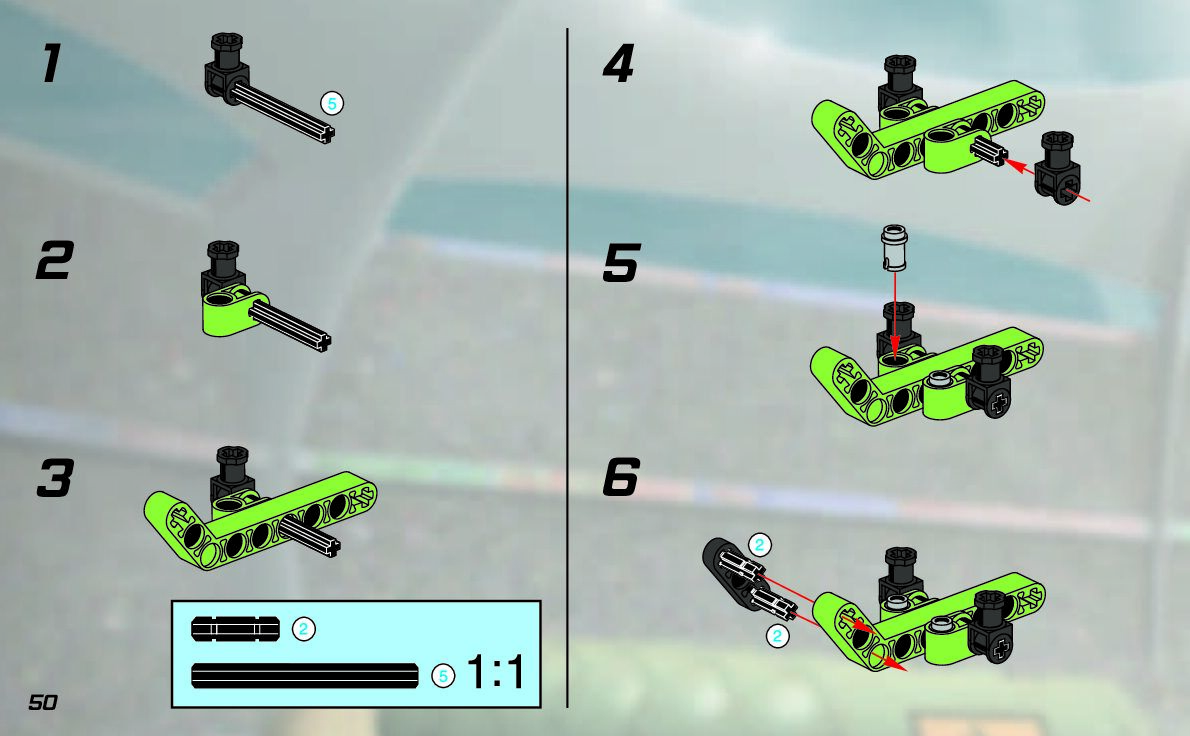 1

5

2

3

2

5 1:1

50

4

5

6

2

2