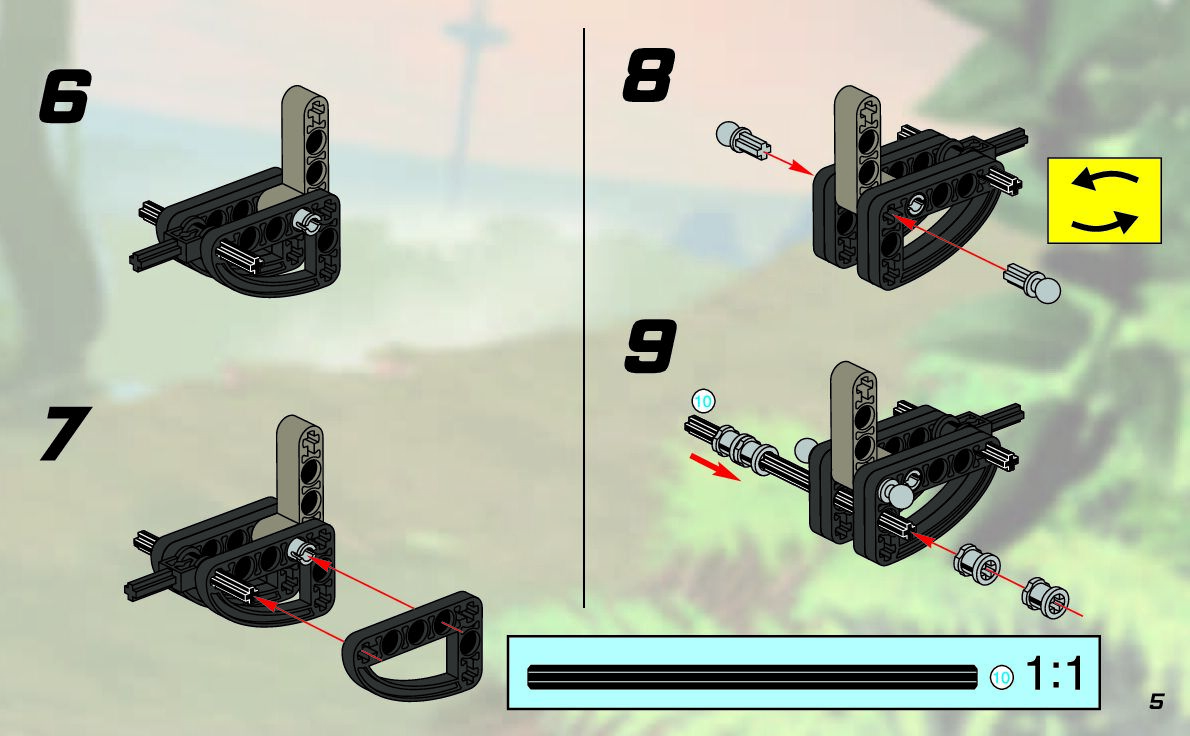 6

7

8

9

10

10 1:1

5