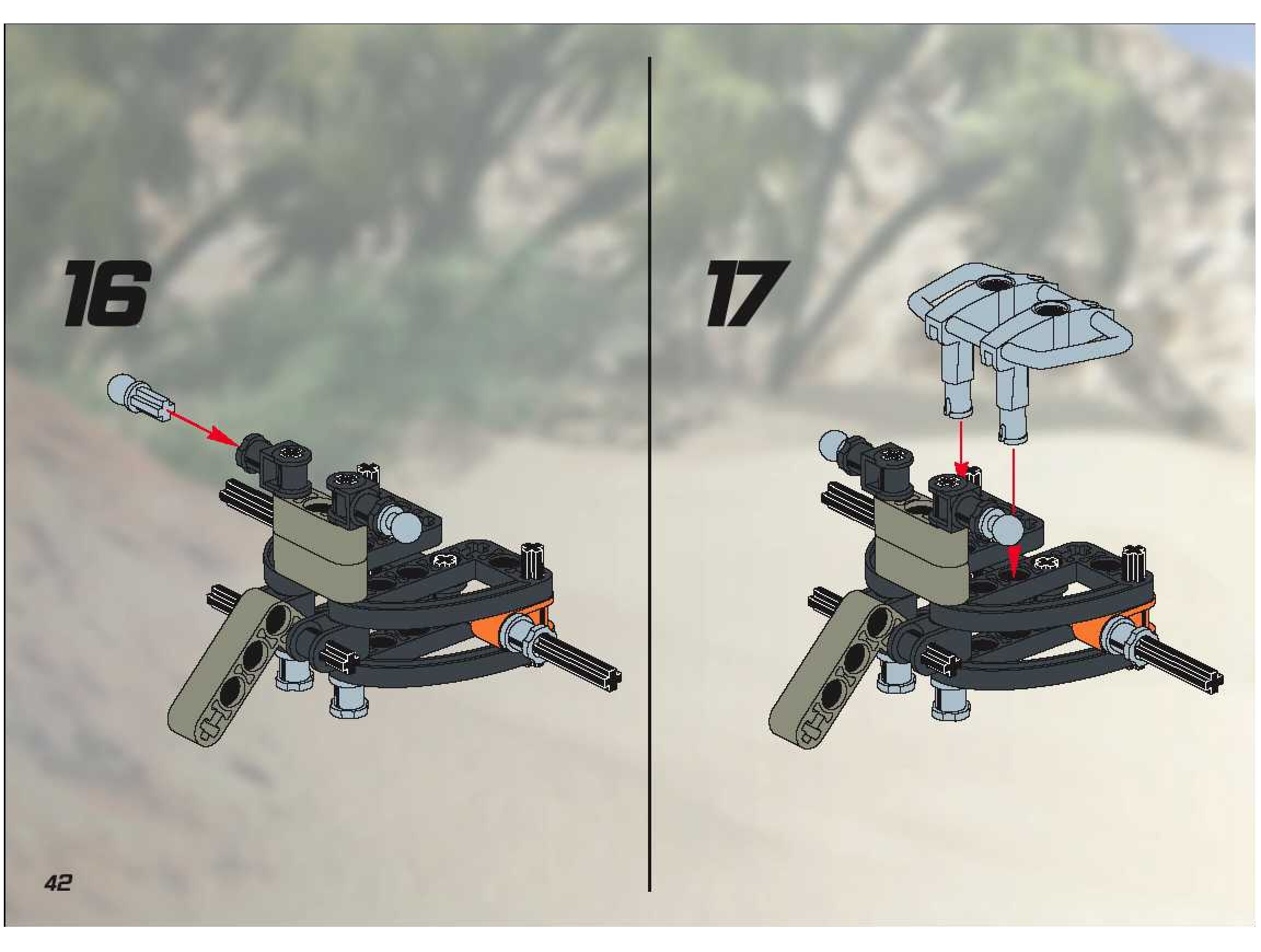 16

17

42