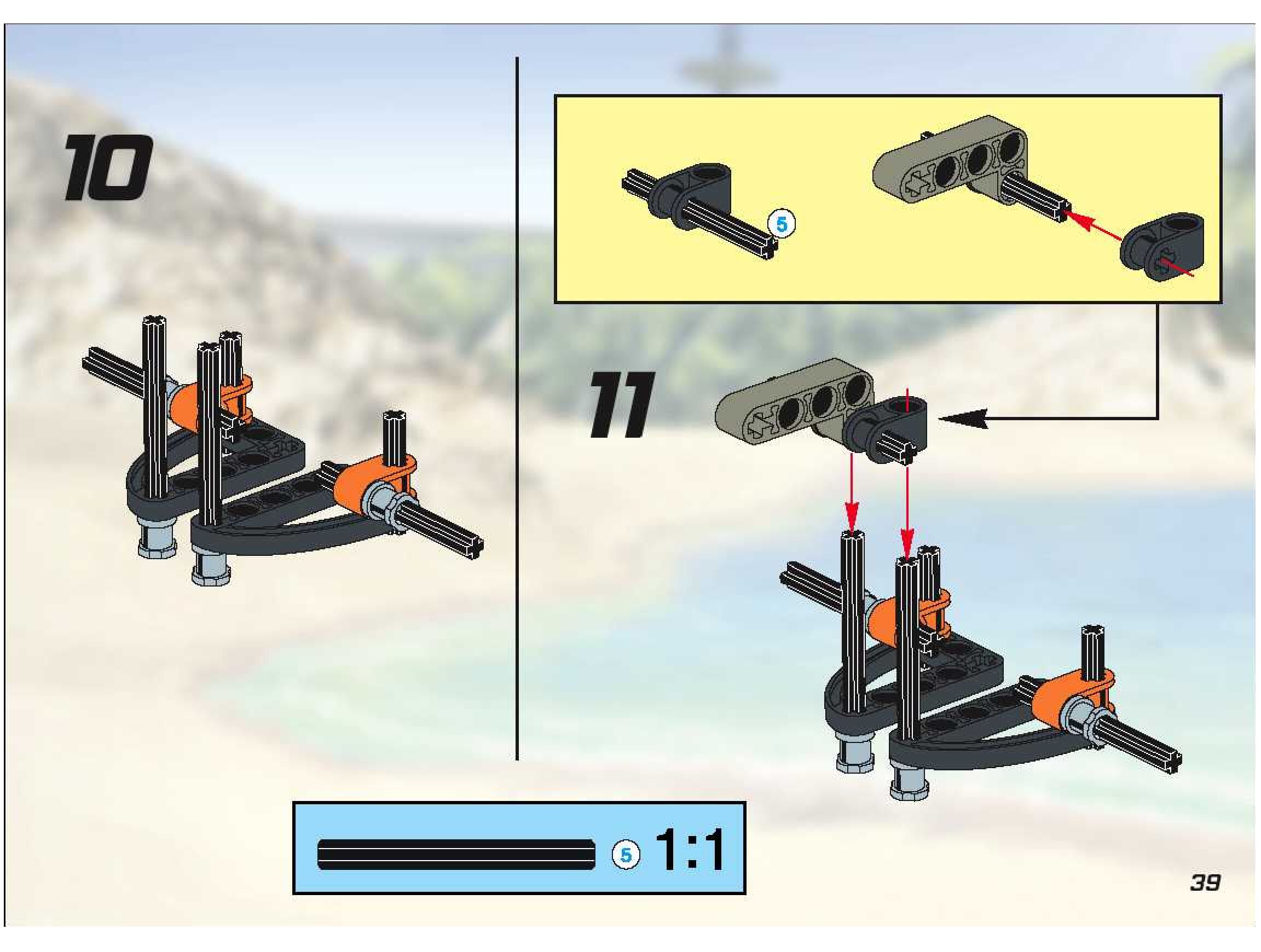 10

5

11

5 1:1

39