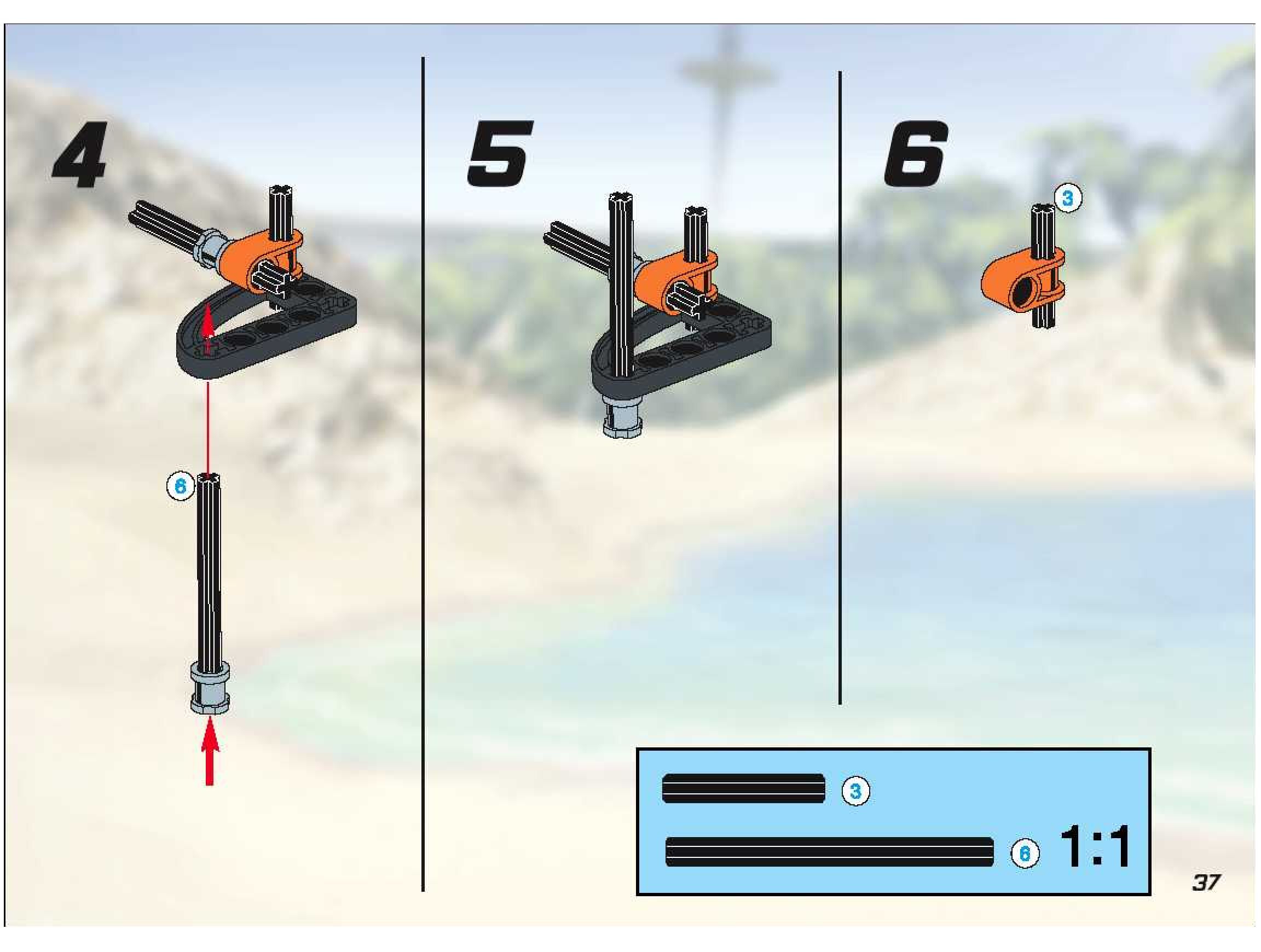 4

6

5

6

3

3

6

1:1

37