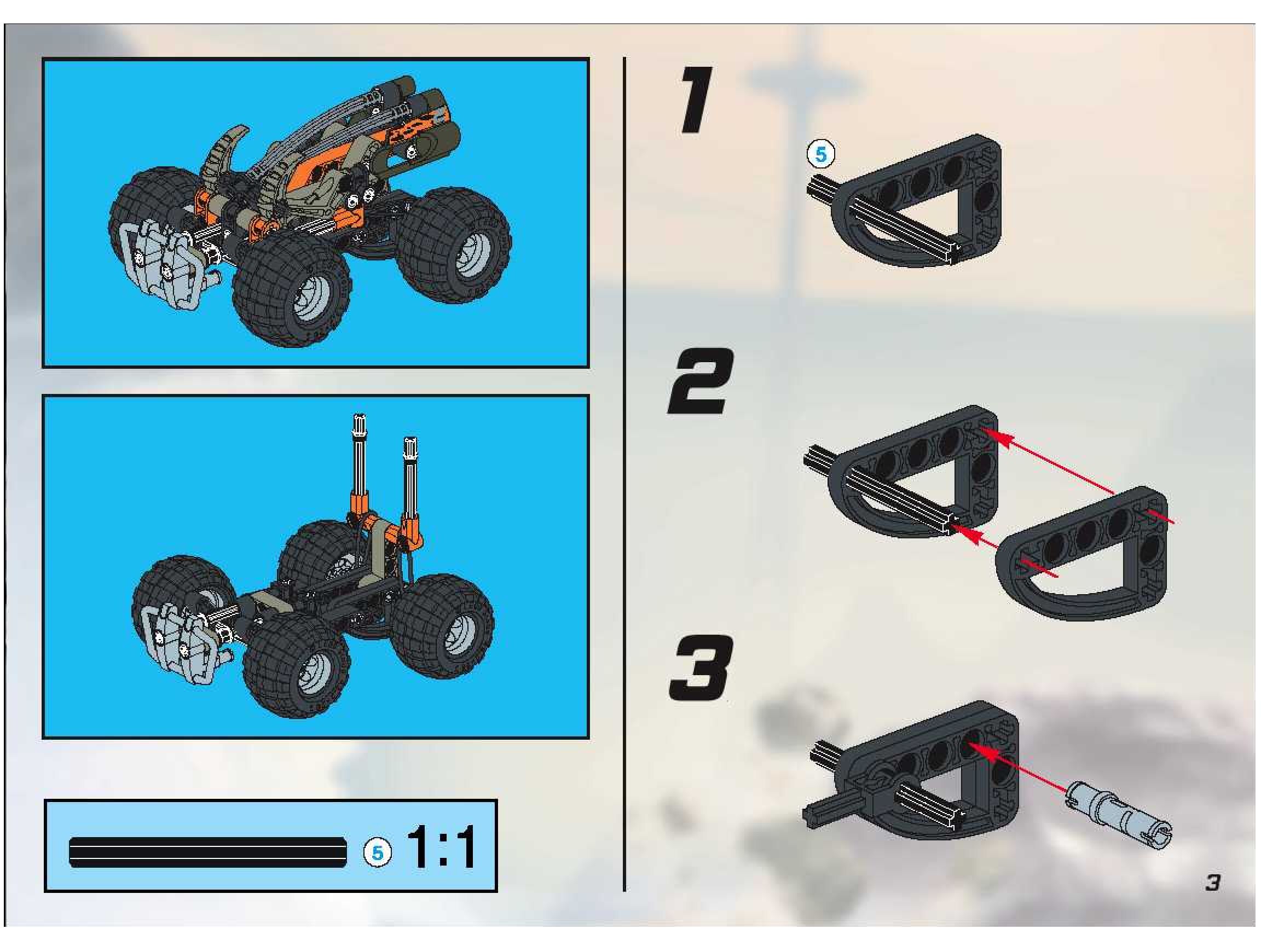 5

1:1

1

5

2

3

3