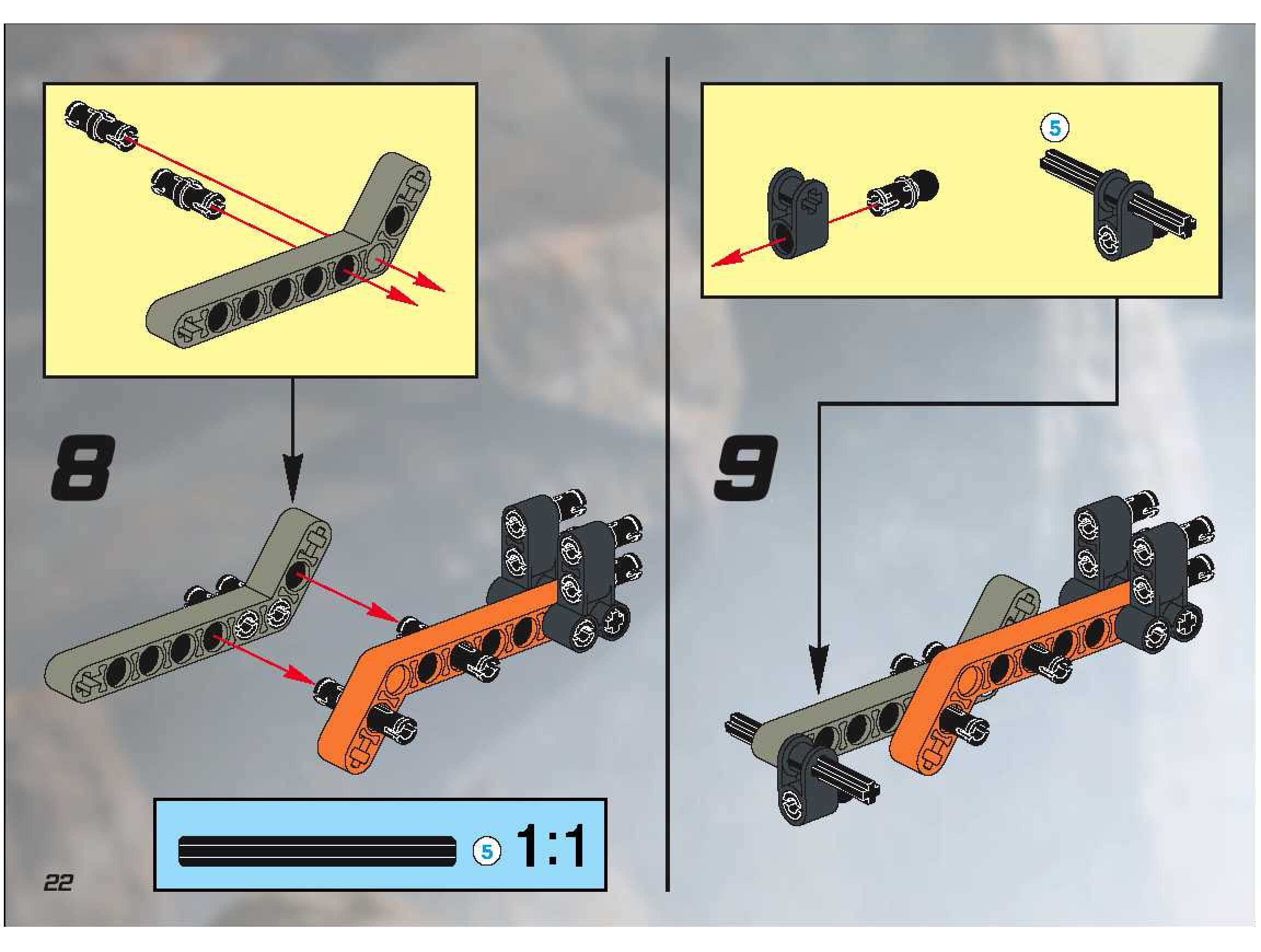 8

5 1:1

22

5

9