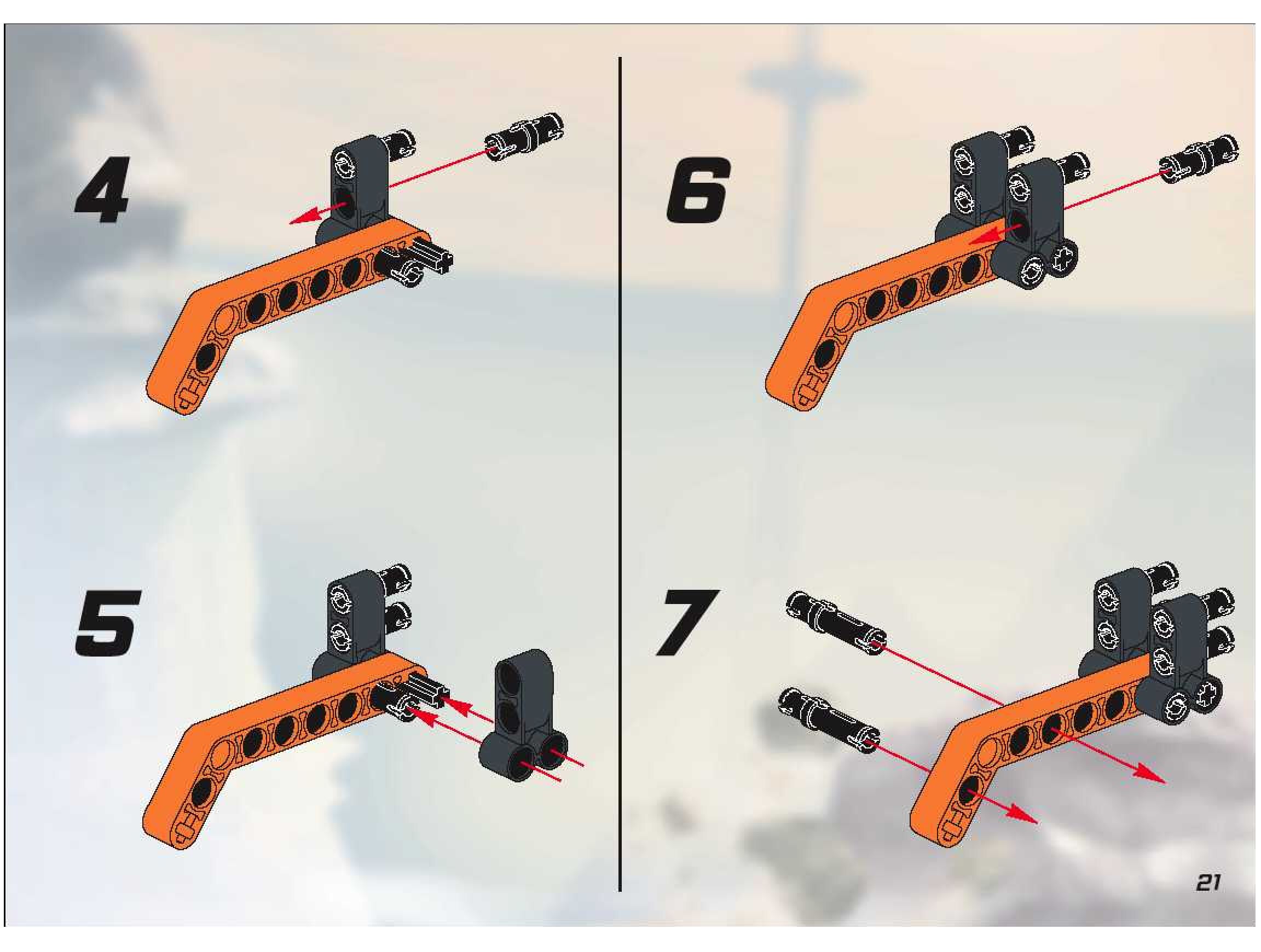 4

5

6

7

21