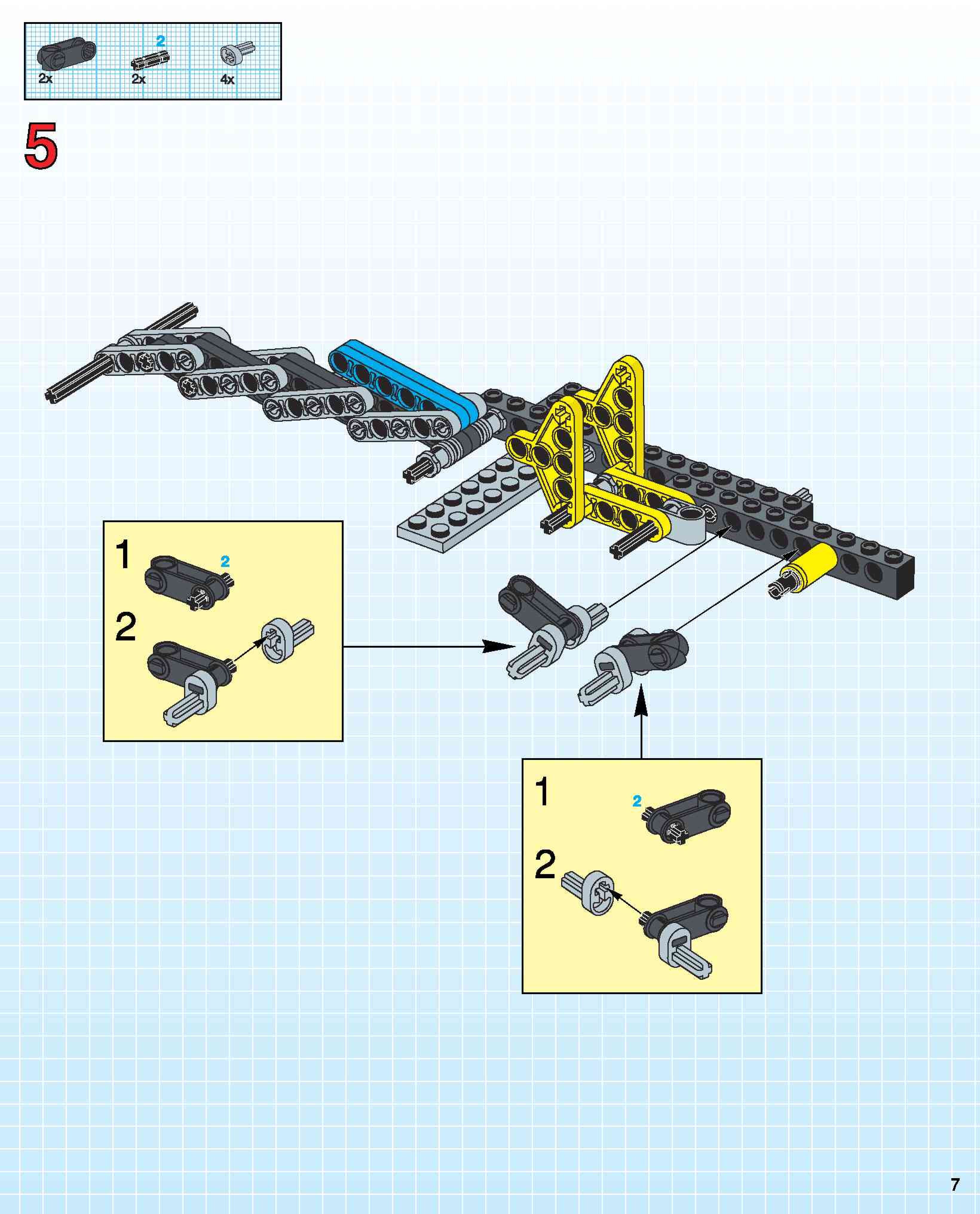 2x

2
2x

4x

5

1
2

2

1
2

2

7