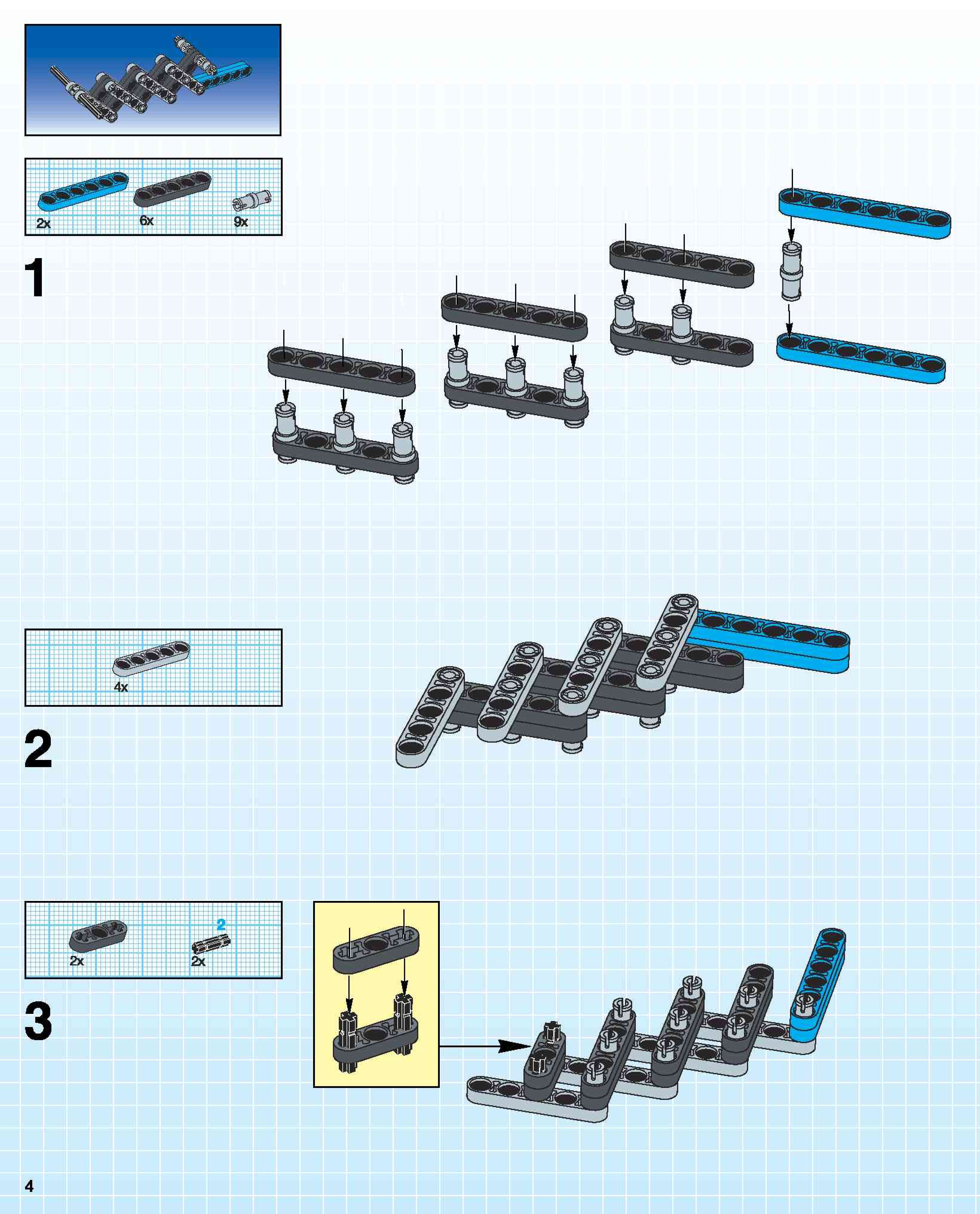 2x
6x
9x

1

4x

2

2x
2
2x

3

4