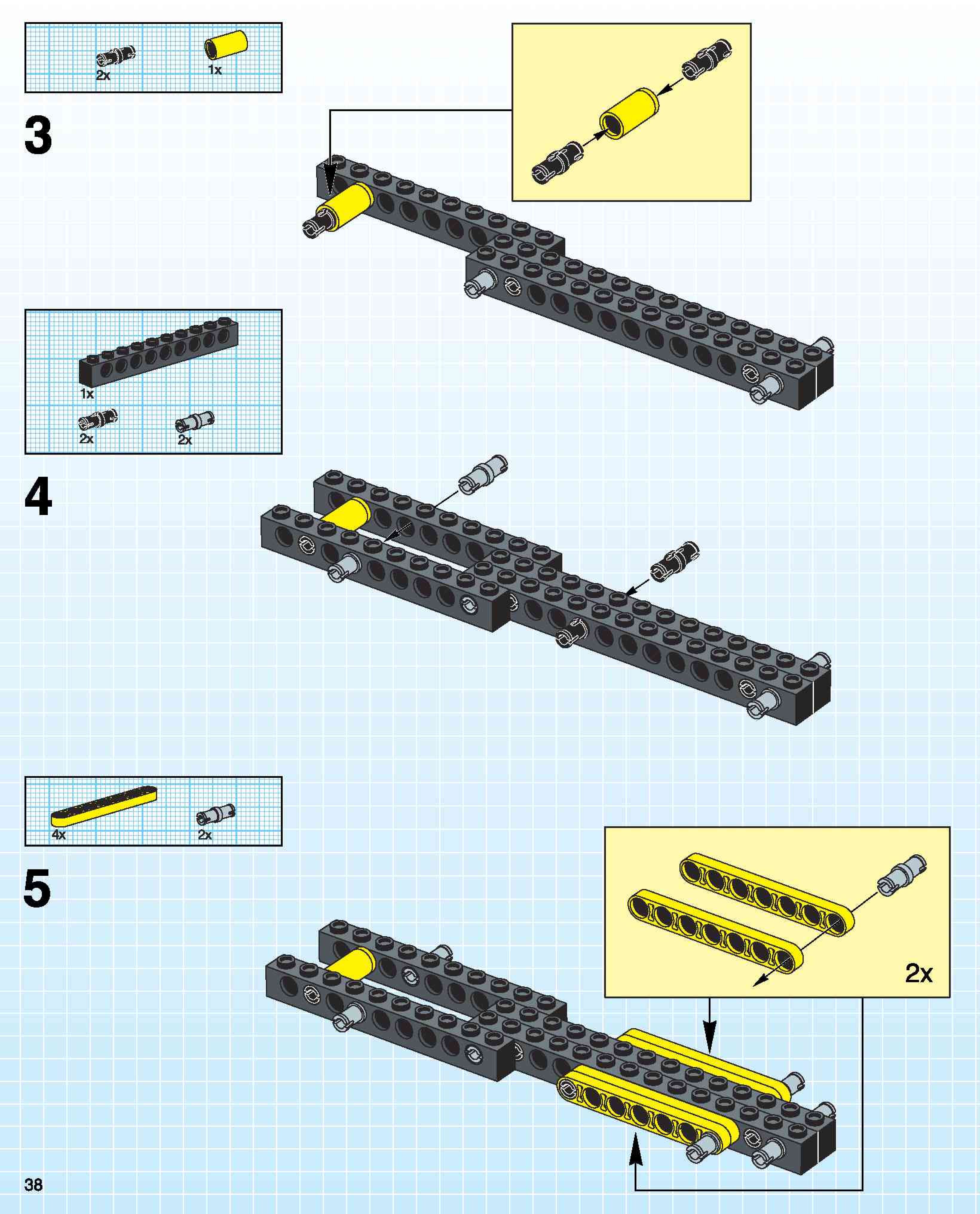 2x 1x

3

1x
2x 2x

4

4x 2x

5

2x

38