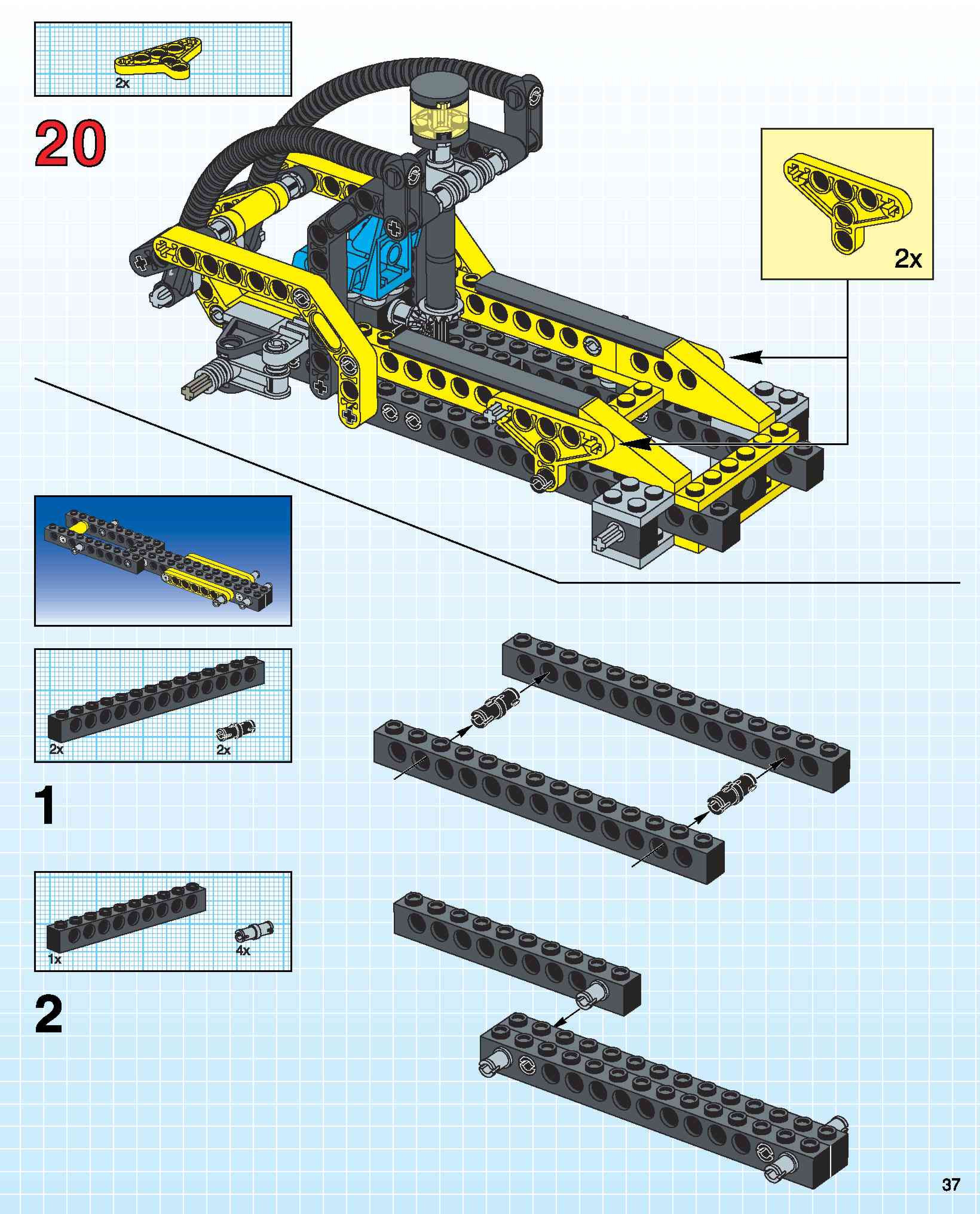 2x

20

2x

2x

2x

1

1x

4x

2

37