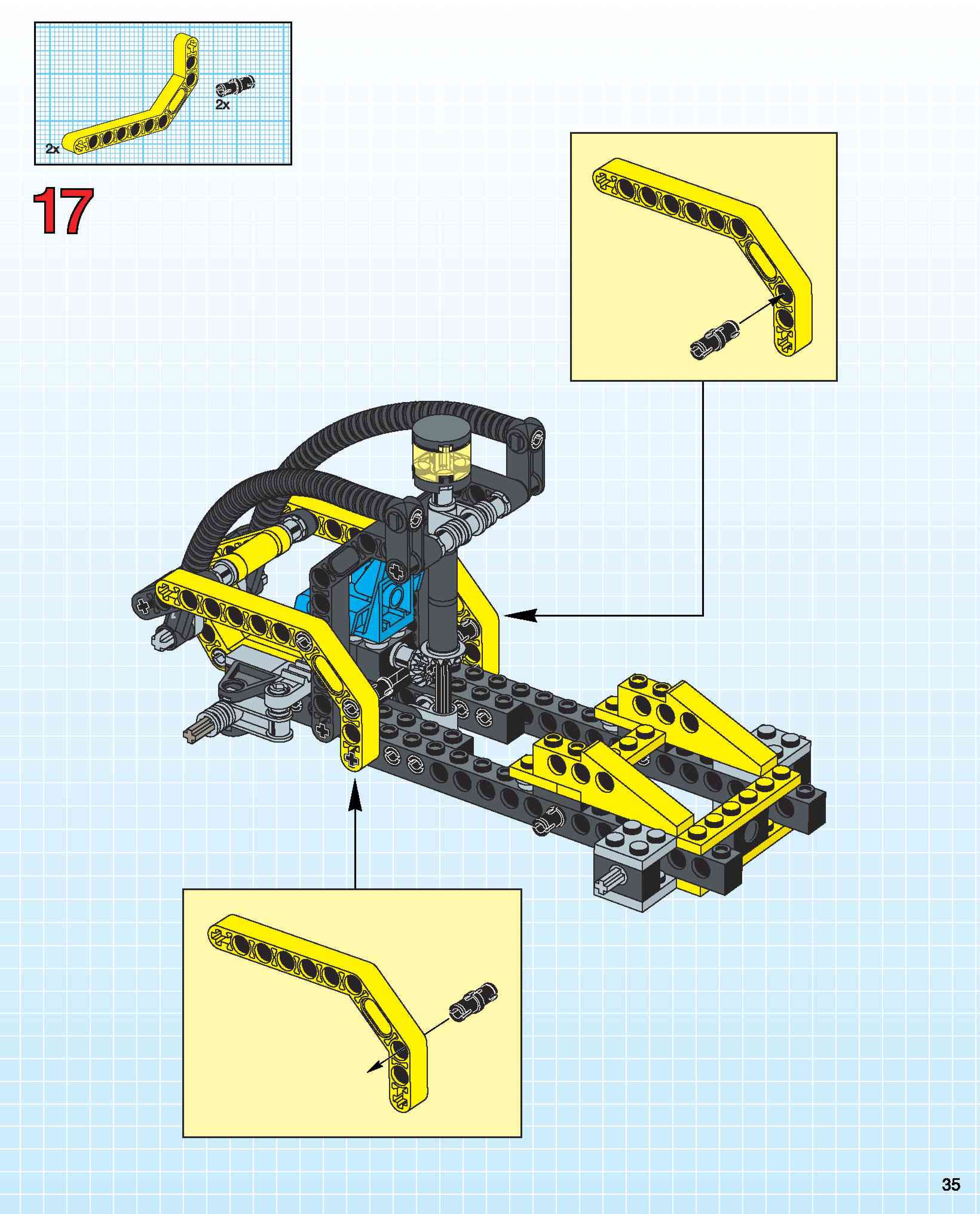 2x

2x

17

35