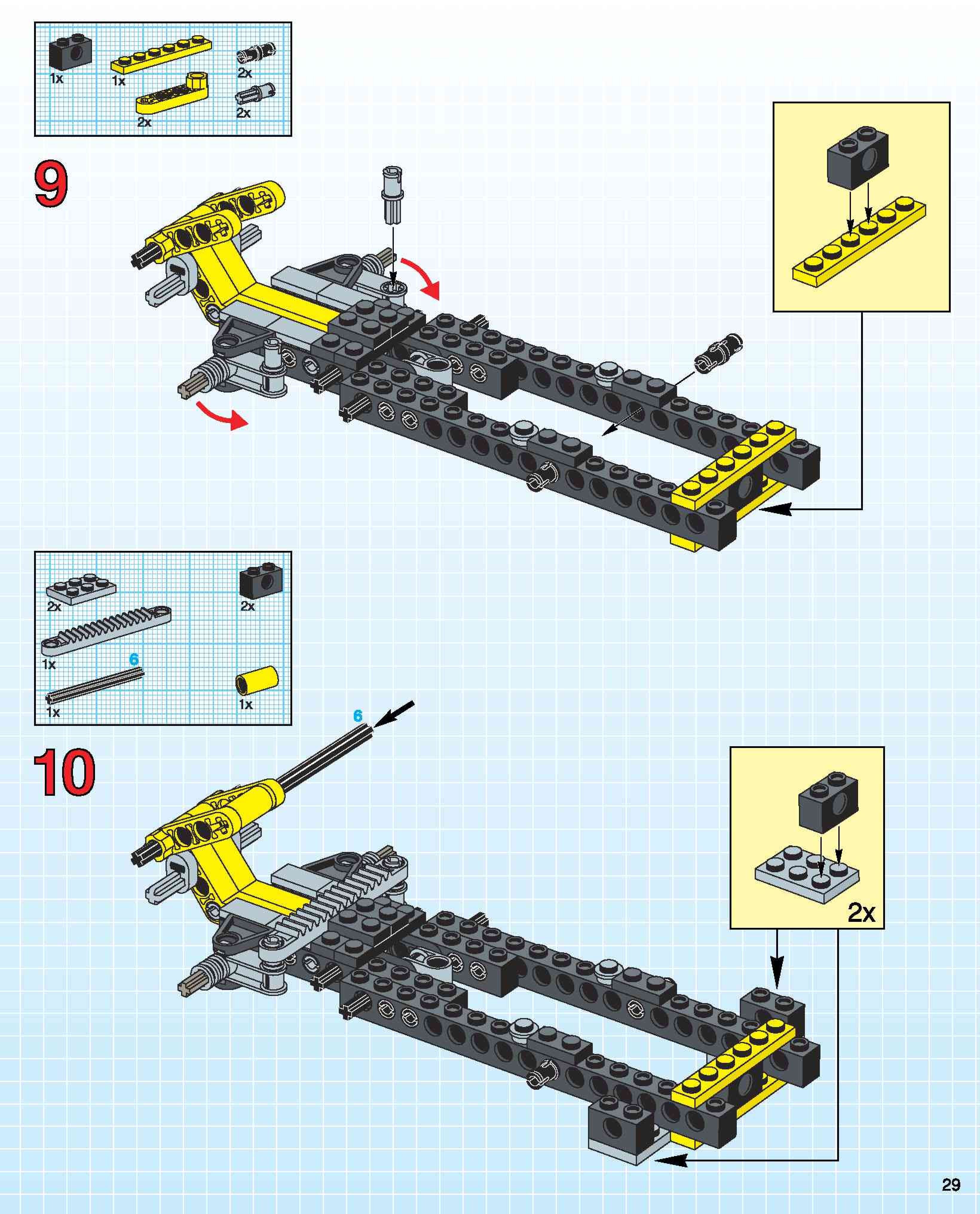 1x
1x
2x
2x
2x

9

2x
2x
1x
6
1x
1x

6

10

2x

29