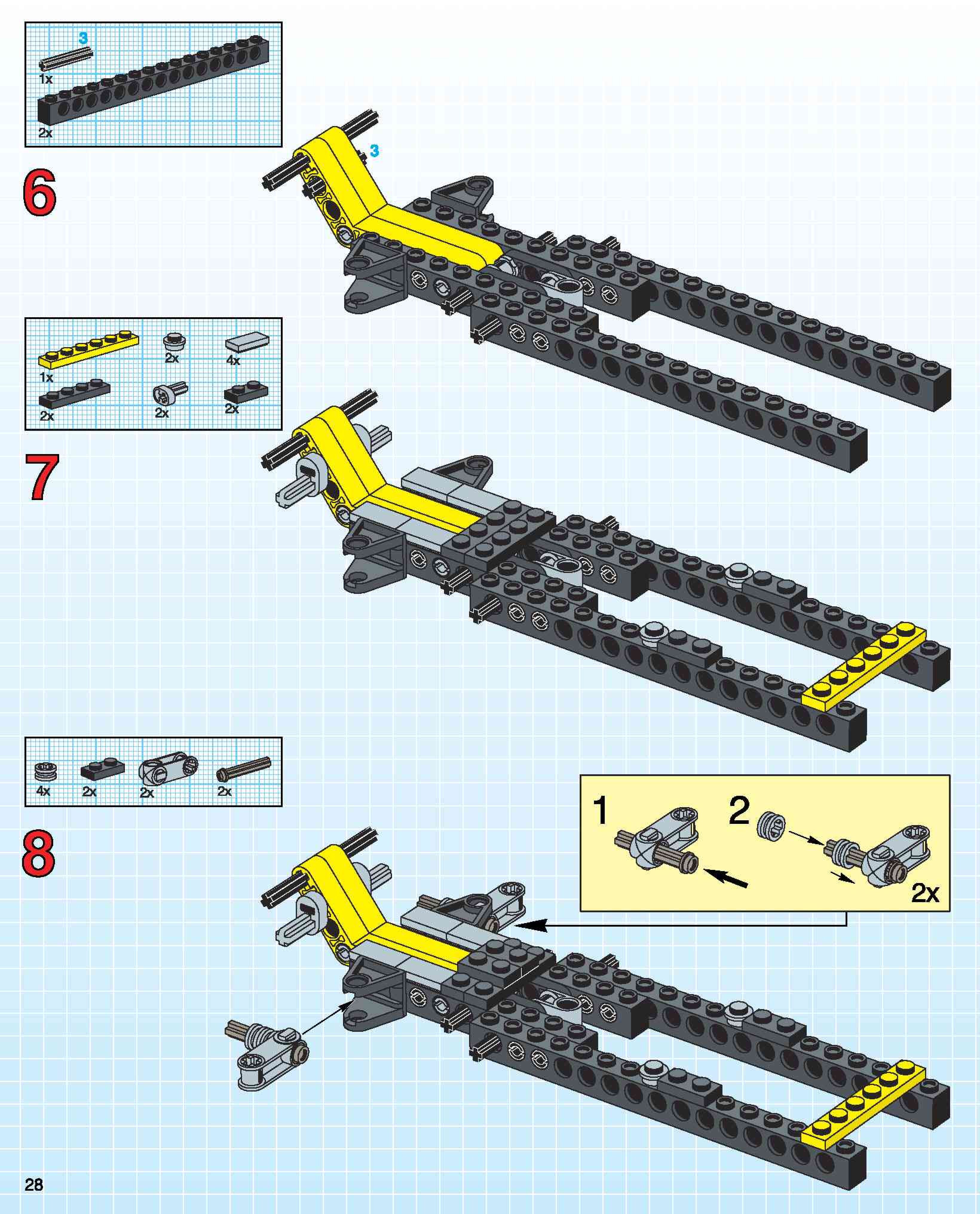 3
1x
2x

6

3

1x
2x
4x
2x
2x
2x

7

4x
2x
2x
2x

8

1
2
2x

28