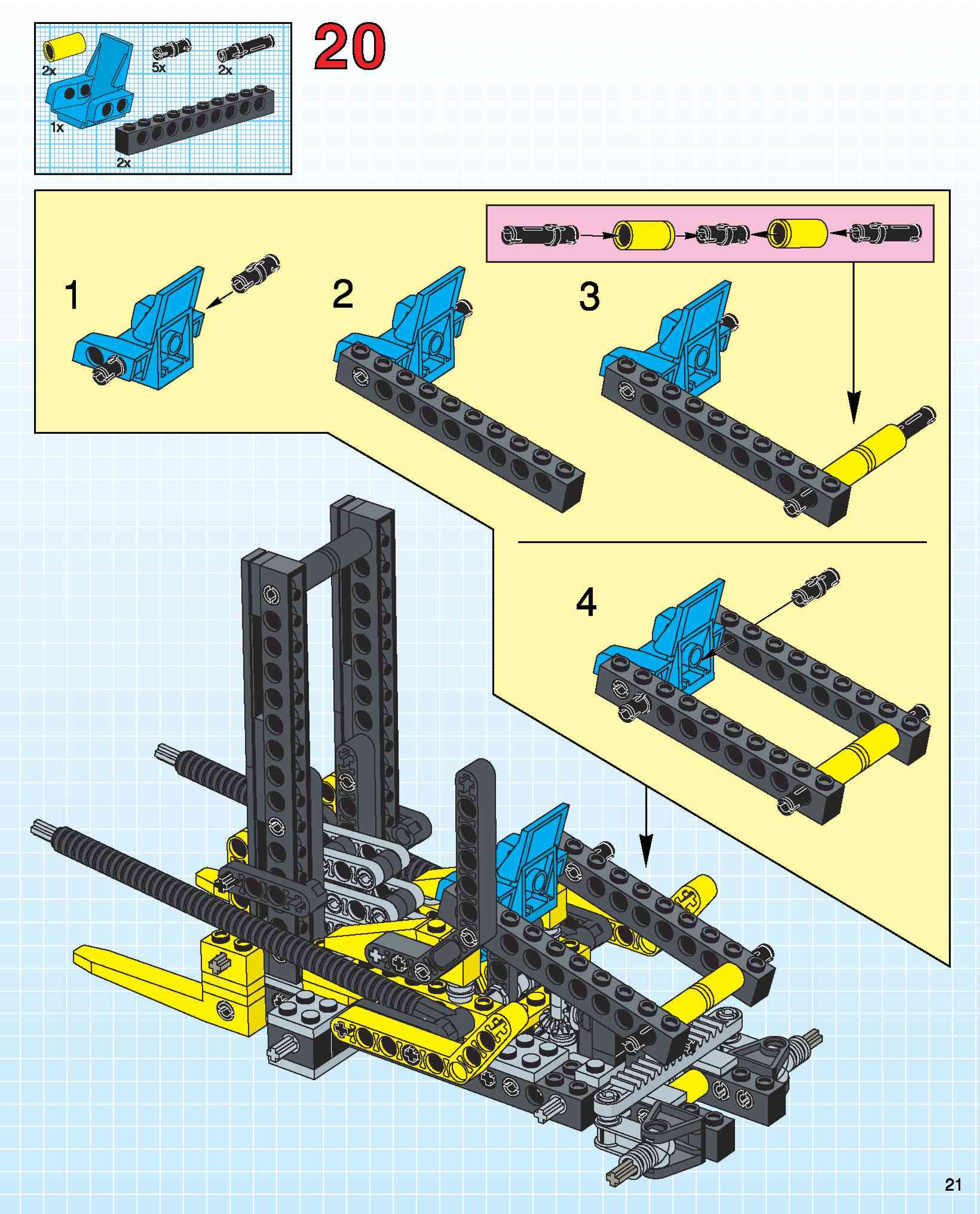 2x
5x
2x
1x
2x

20

1

2

3

4

21