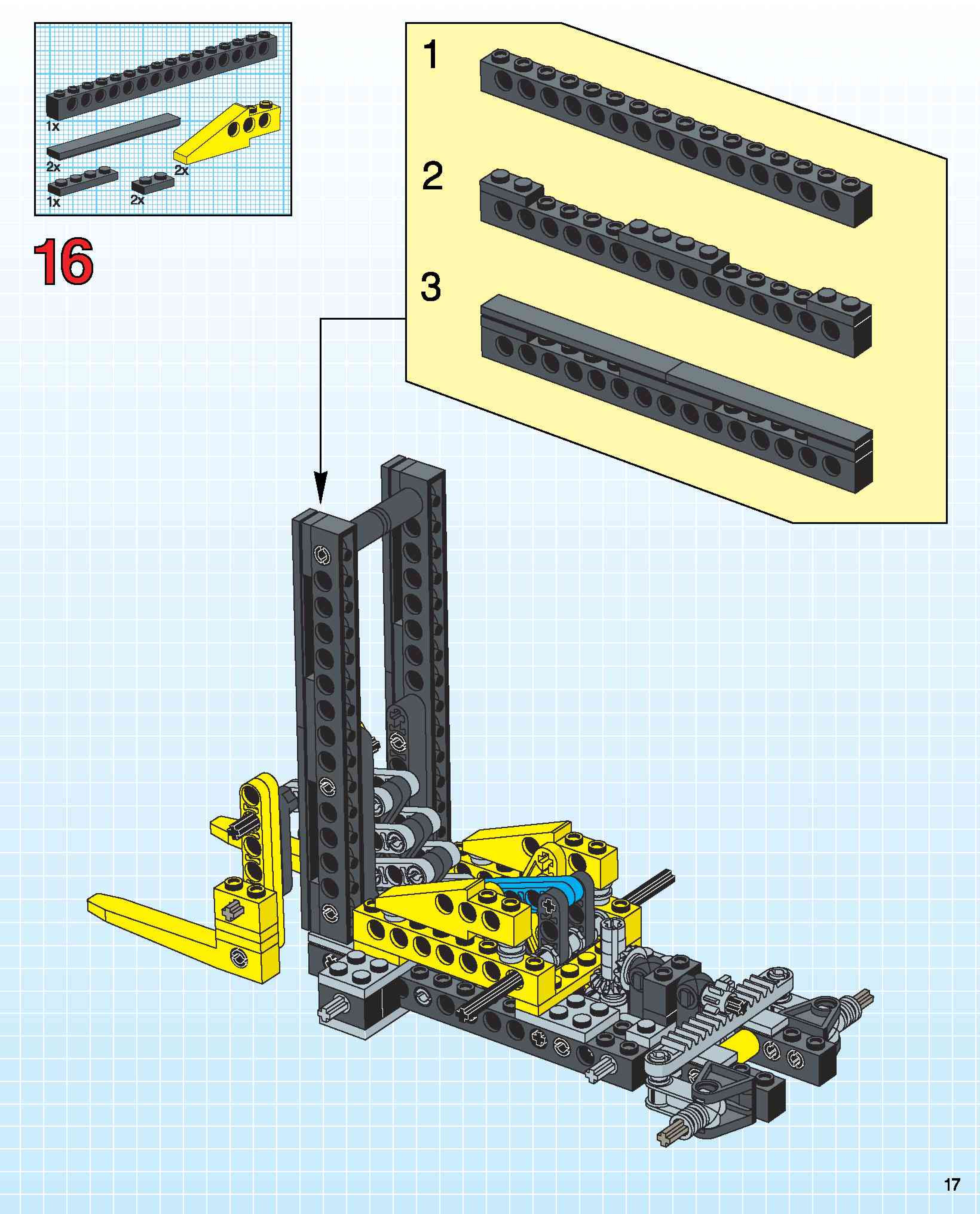 1x

2x

2x

1x

2x

16

1

2

3

17