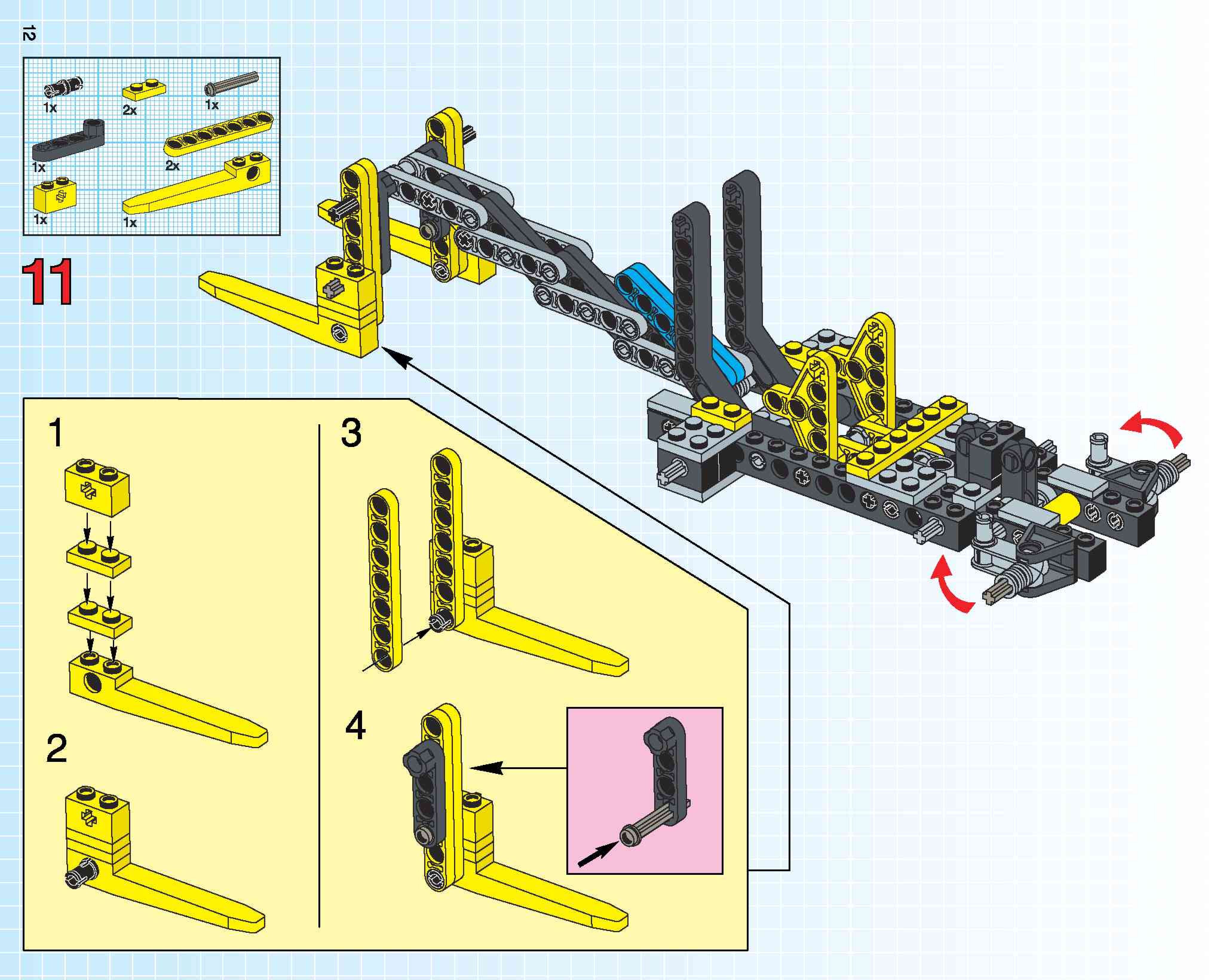 12

1x
2x
1x
1x
2x
1x
1x

11

1

2

3

4