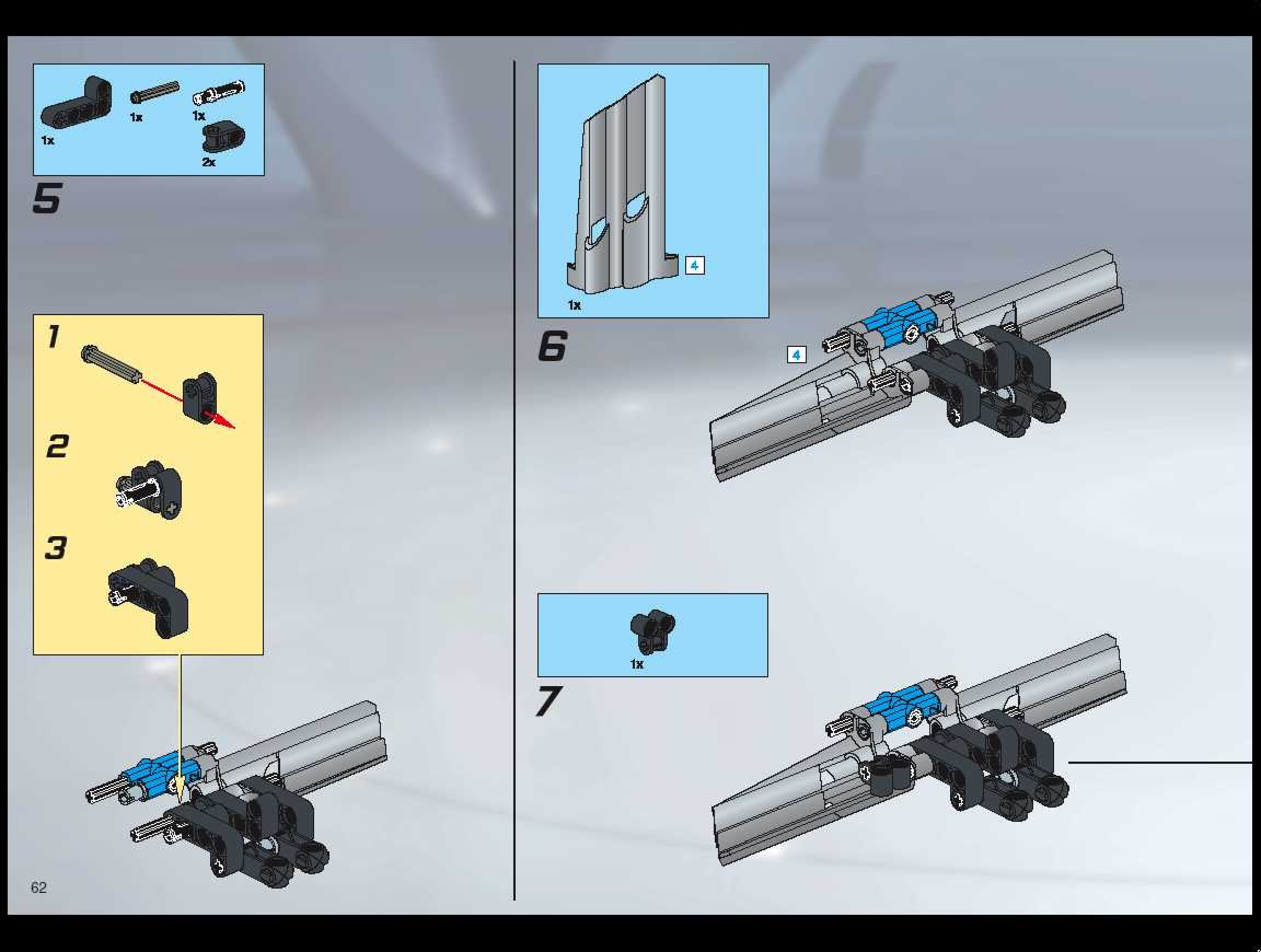 1x
1x
1x
2x

5

1

2

3

62

4
1x

6

4

1x

7