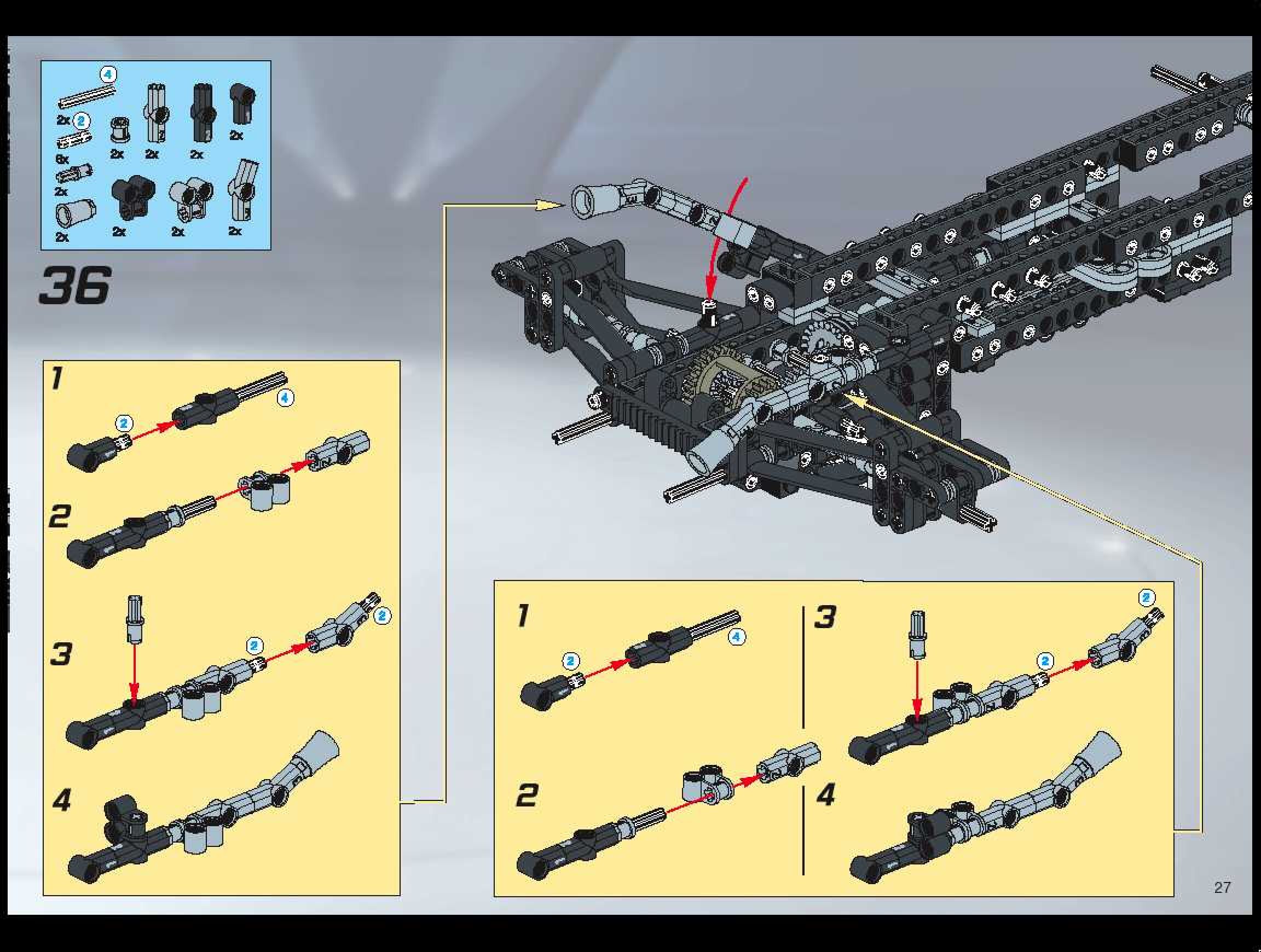 4
2x 2
6x
2x
2x
2x
2x
2x
2x
2x
2x
2x

36

1
2
4
2
3
2
2
4

1
2
4
2
3
2
2
4

27