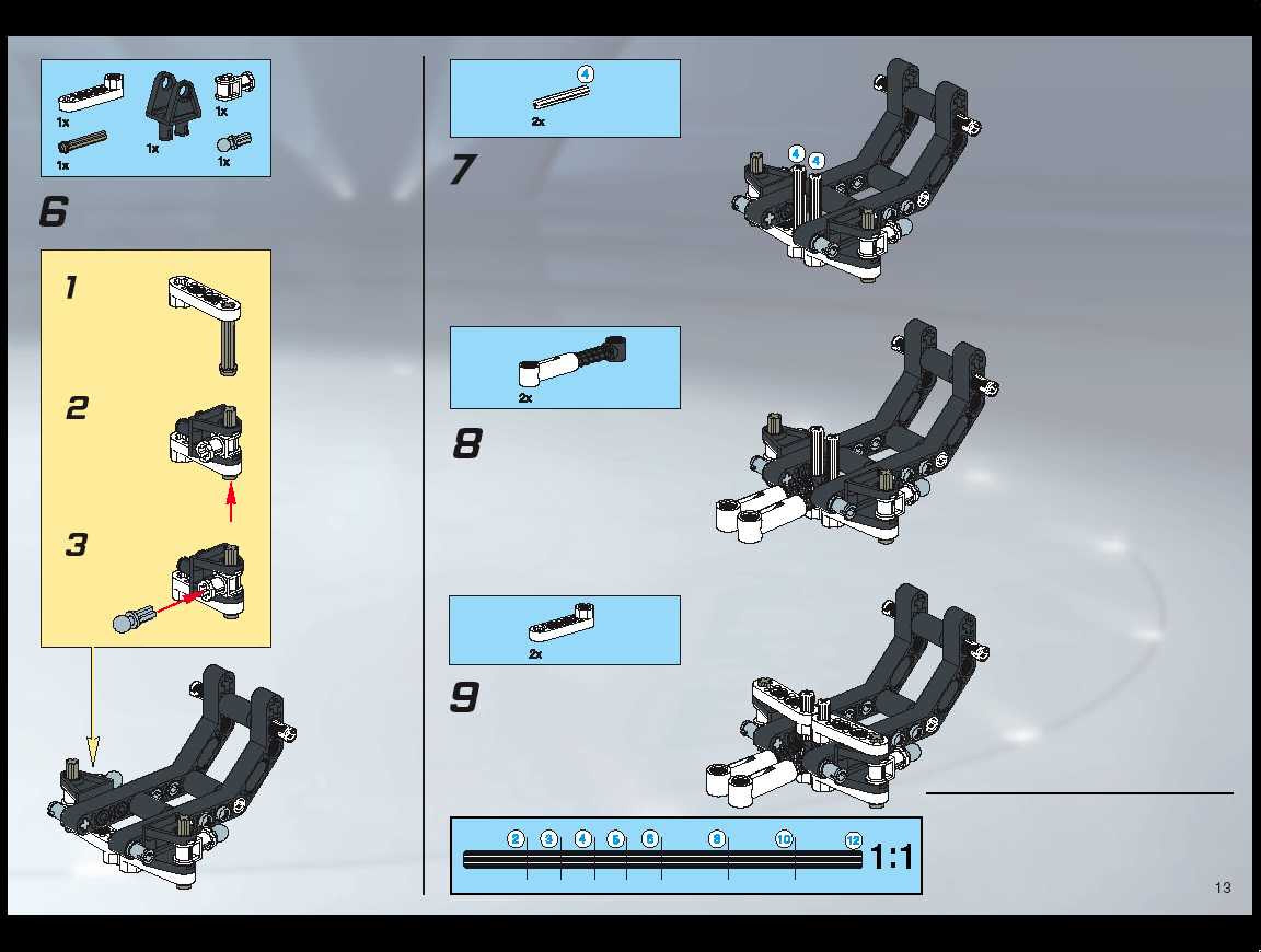 1x
1x
1x
1x
1x

6

1

2

3

4
2x

7

4 4

2x

8

2x

9

2 3 4 5 6 8 10 12 1:1

13