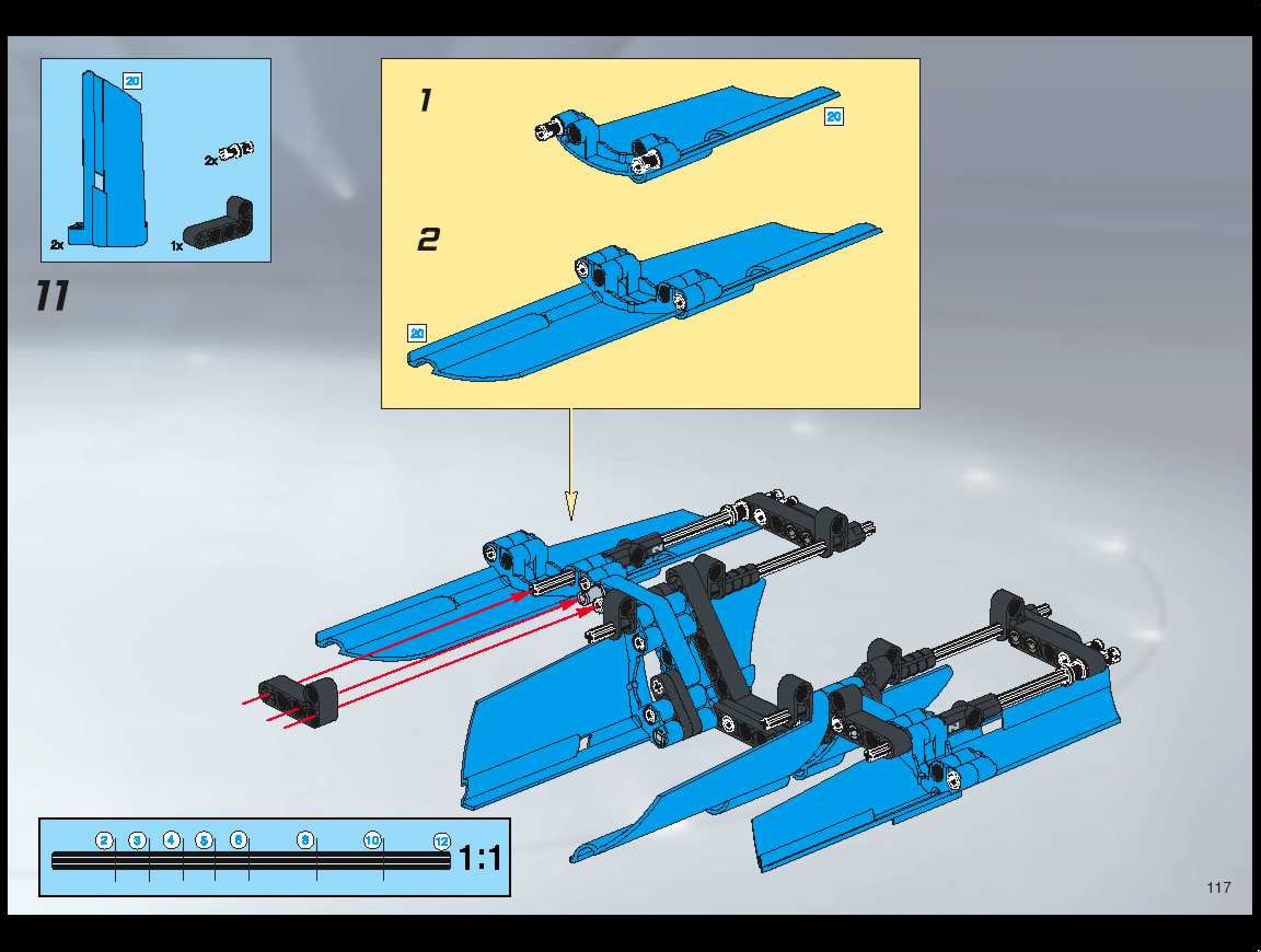 20

2x

2x

1x

11

1

20

2

20

2 3 4 5 6 8 10 12

1:1

117