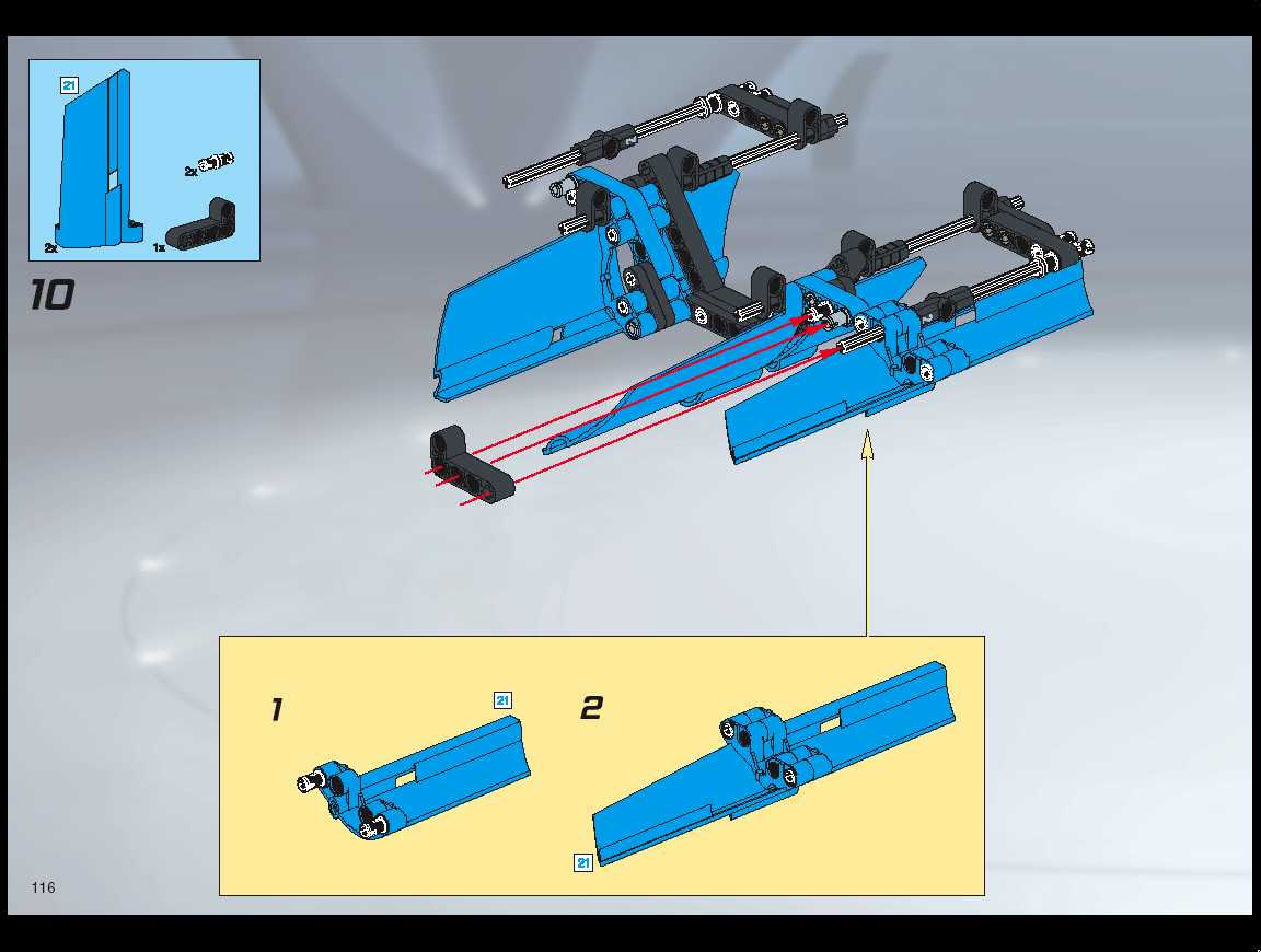 21

2x

2x

1x

10

1

21

2

21

116