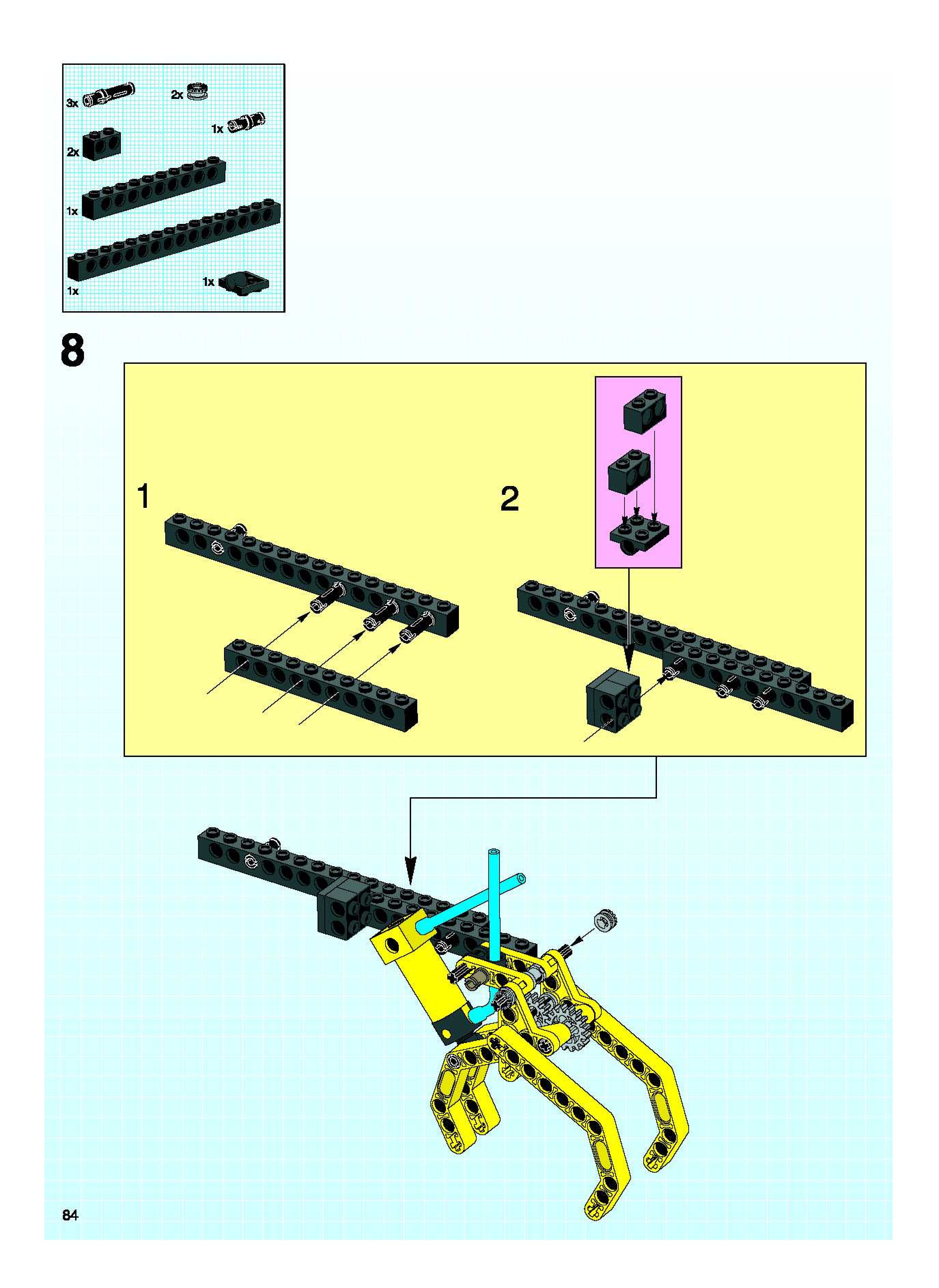 3x
2x
1x
2x
1x
1x
1x

8

1

2

84