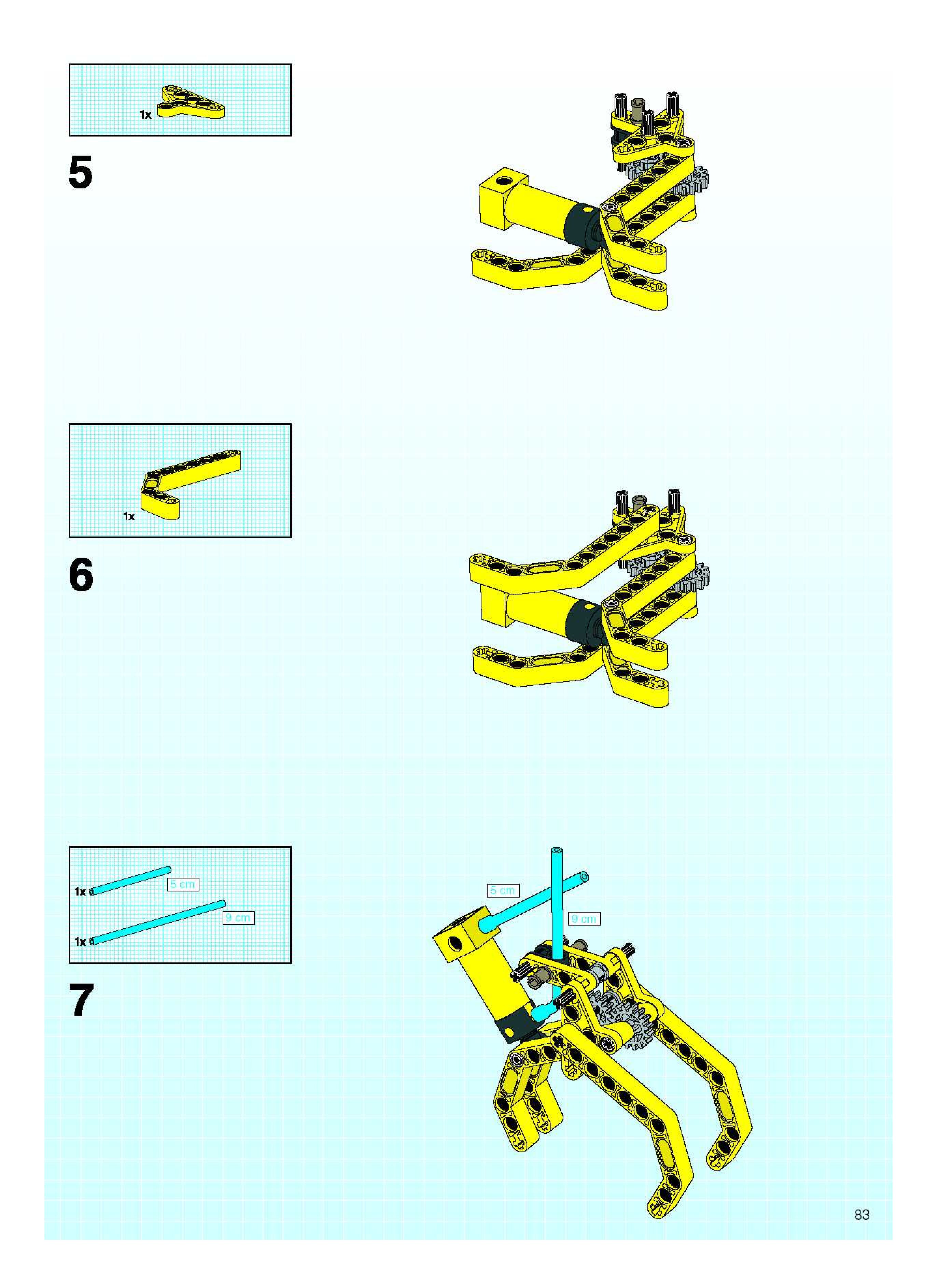 1x

5

1x

6

1x
5 cm

1x
9 cm

7

5 cm

9 cm

83