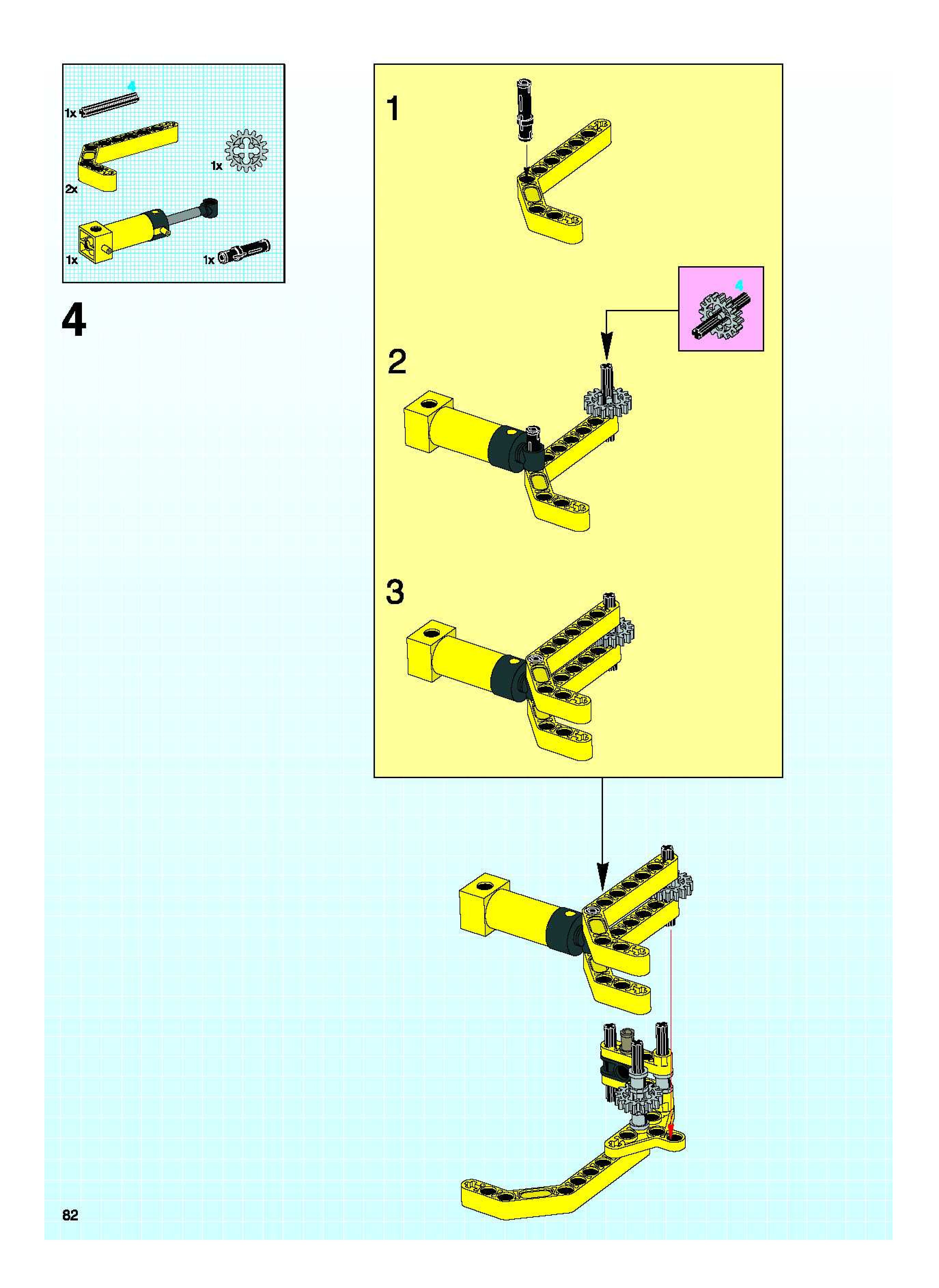 4
1x
1x
2x
1x
1x

4

1

4

2

3

82