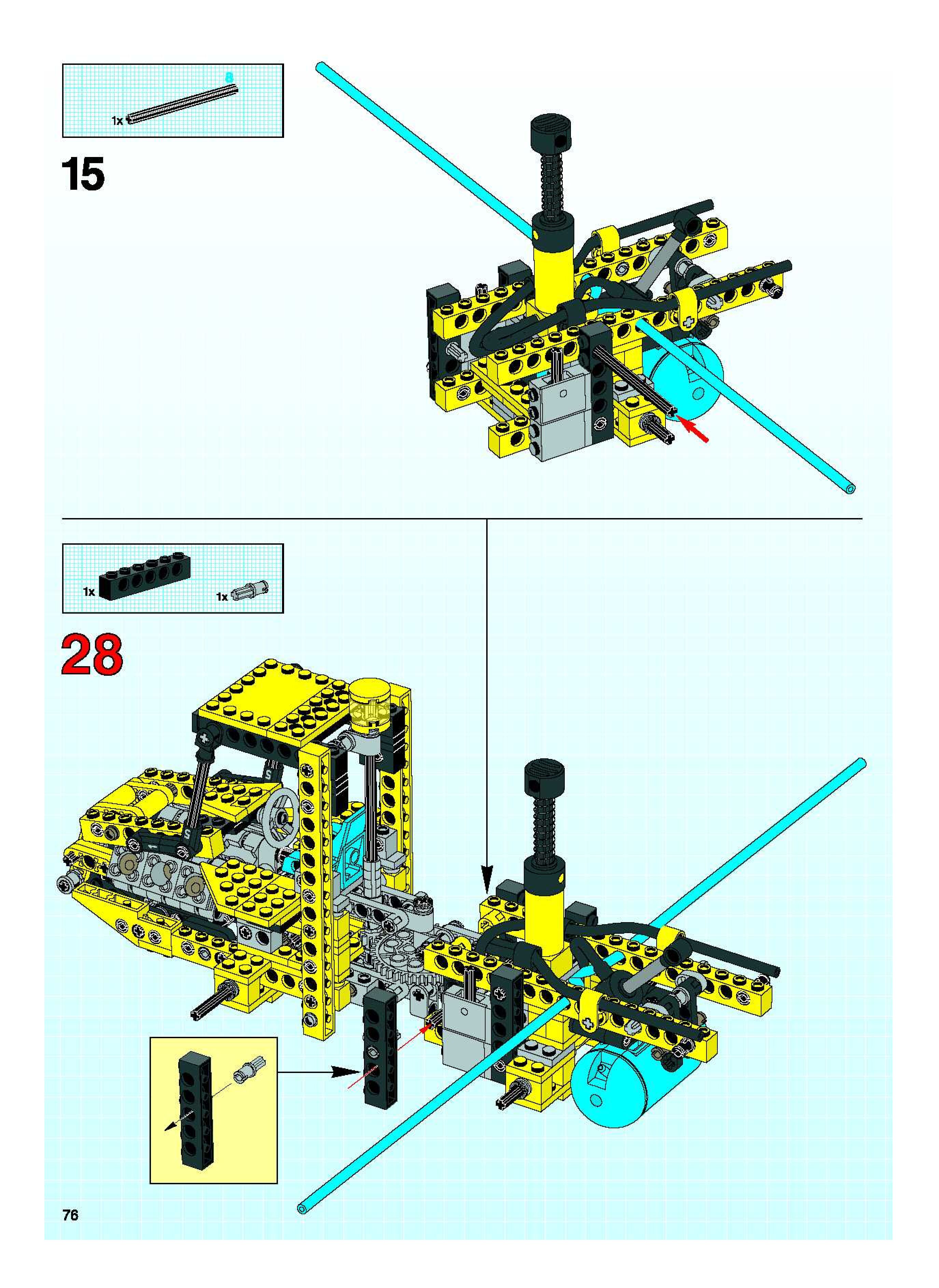 8

1x

15

1x

1x

28

76