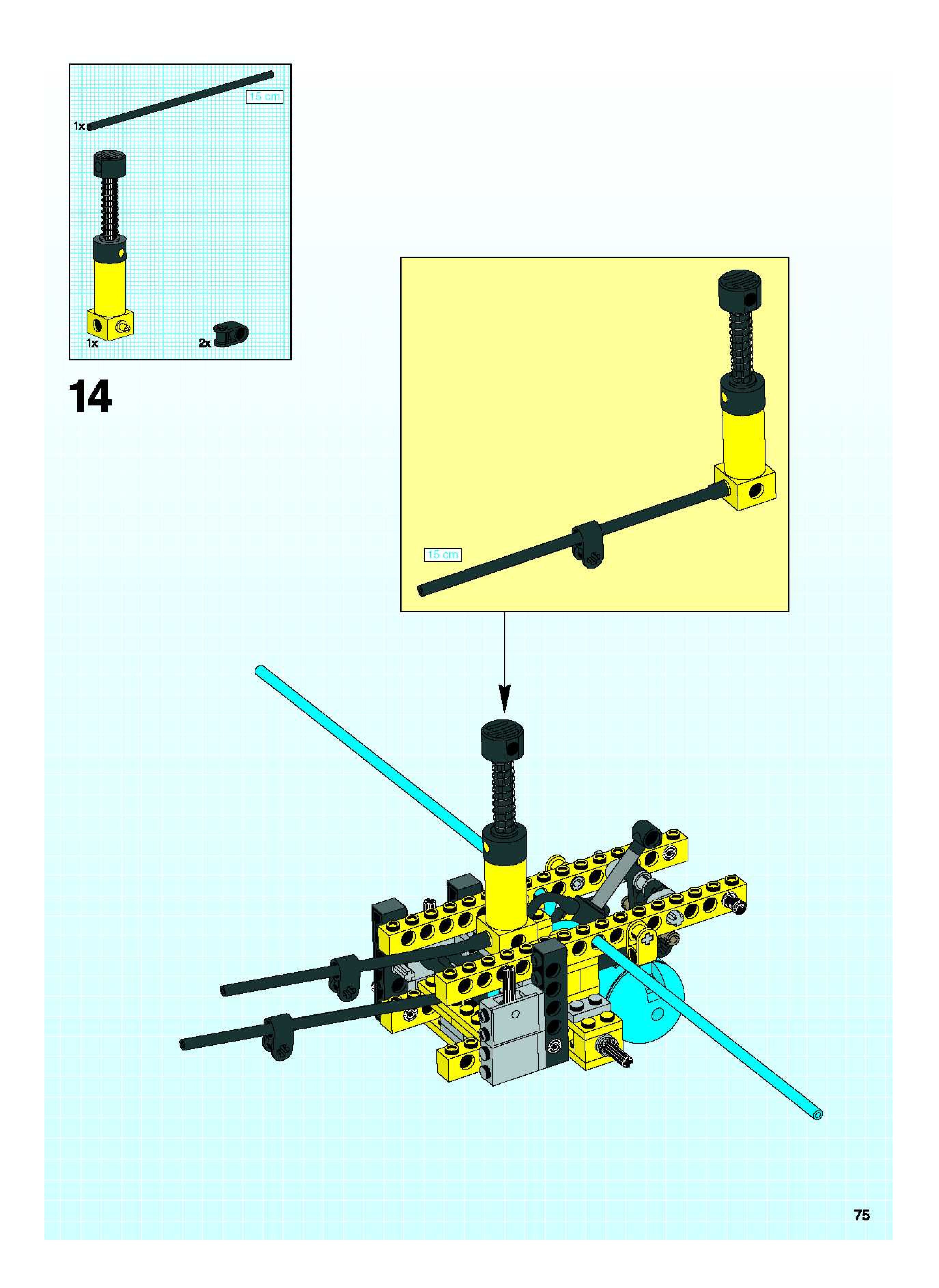 15 cm
1x
1x
2x
14
15 cm
75