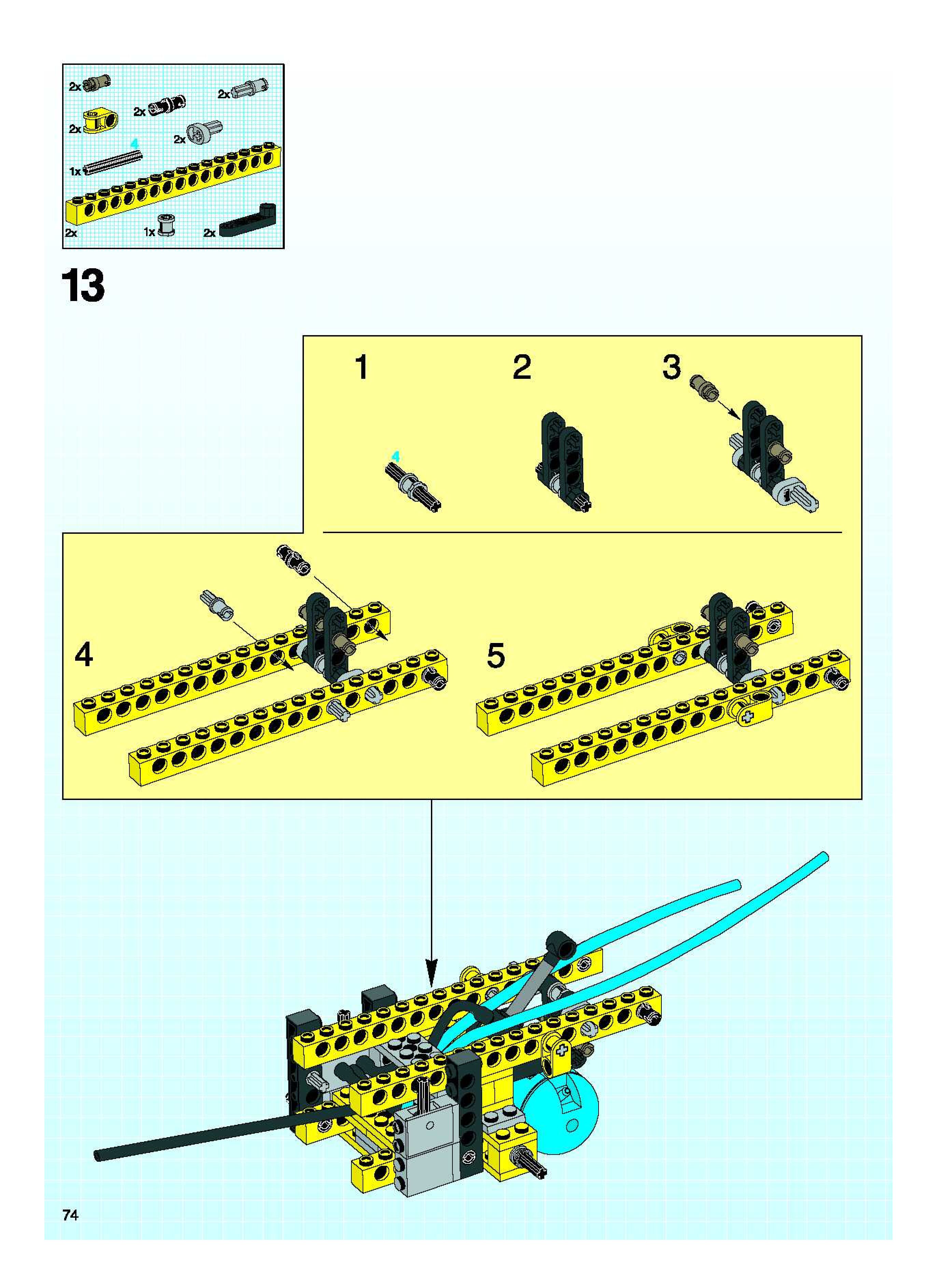 2x
2x
2x
2x
2x
4
1x
2x
1x
2x

13

1
2
3
4

4
5

74