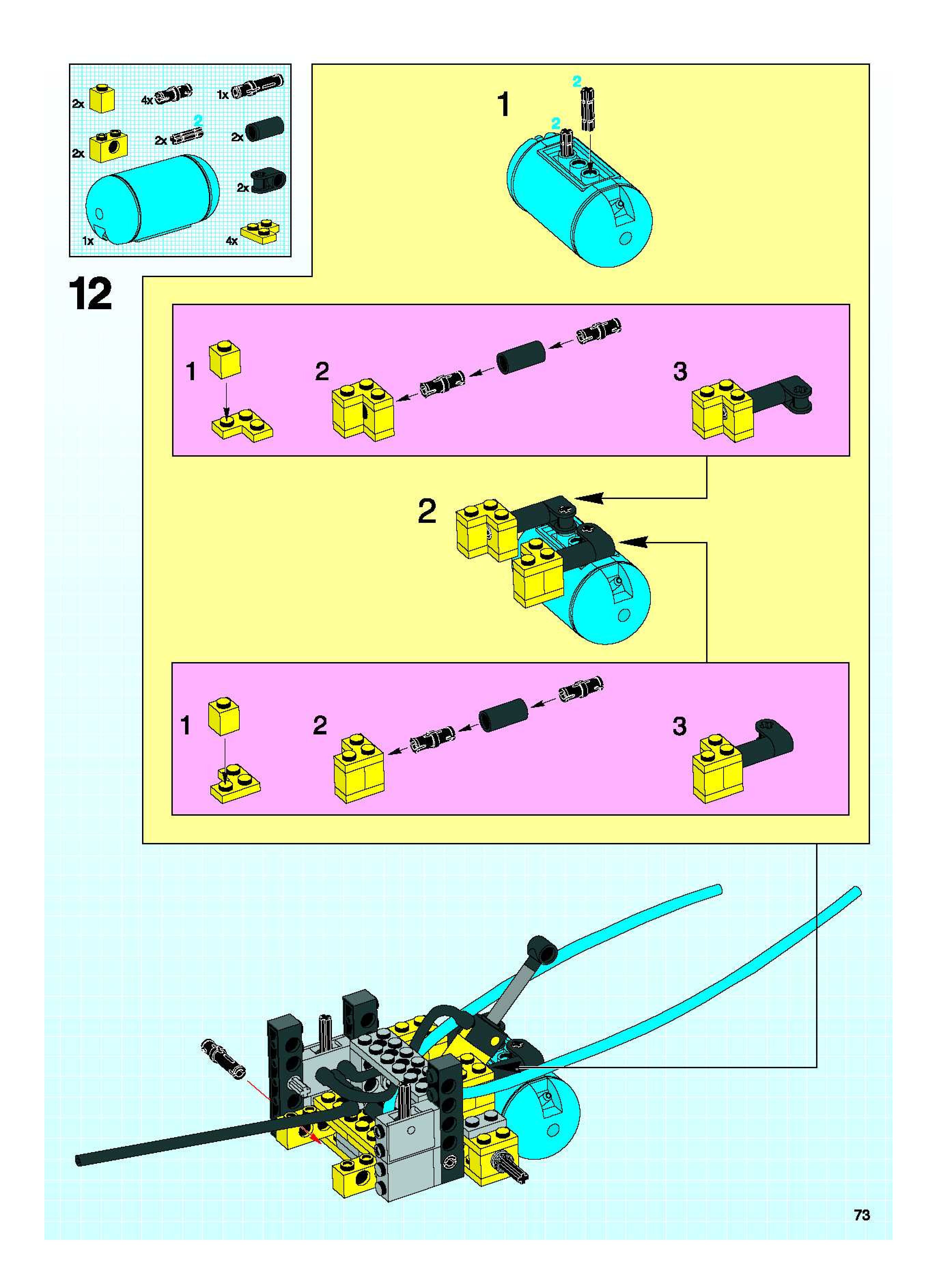 2x
4x
1x
2x
2x
2
2x
2x
1x
4x

12

1
2
2

1
2
3

2

1
2
3

73