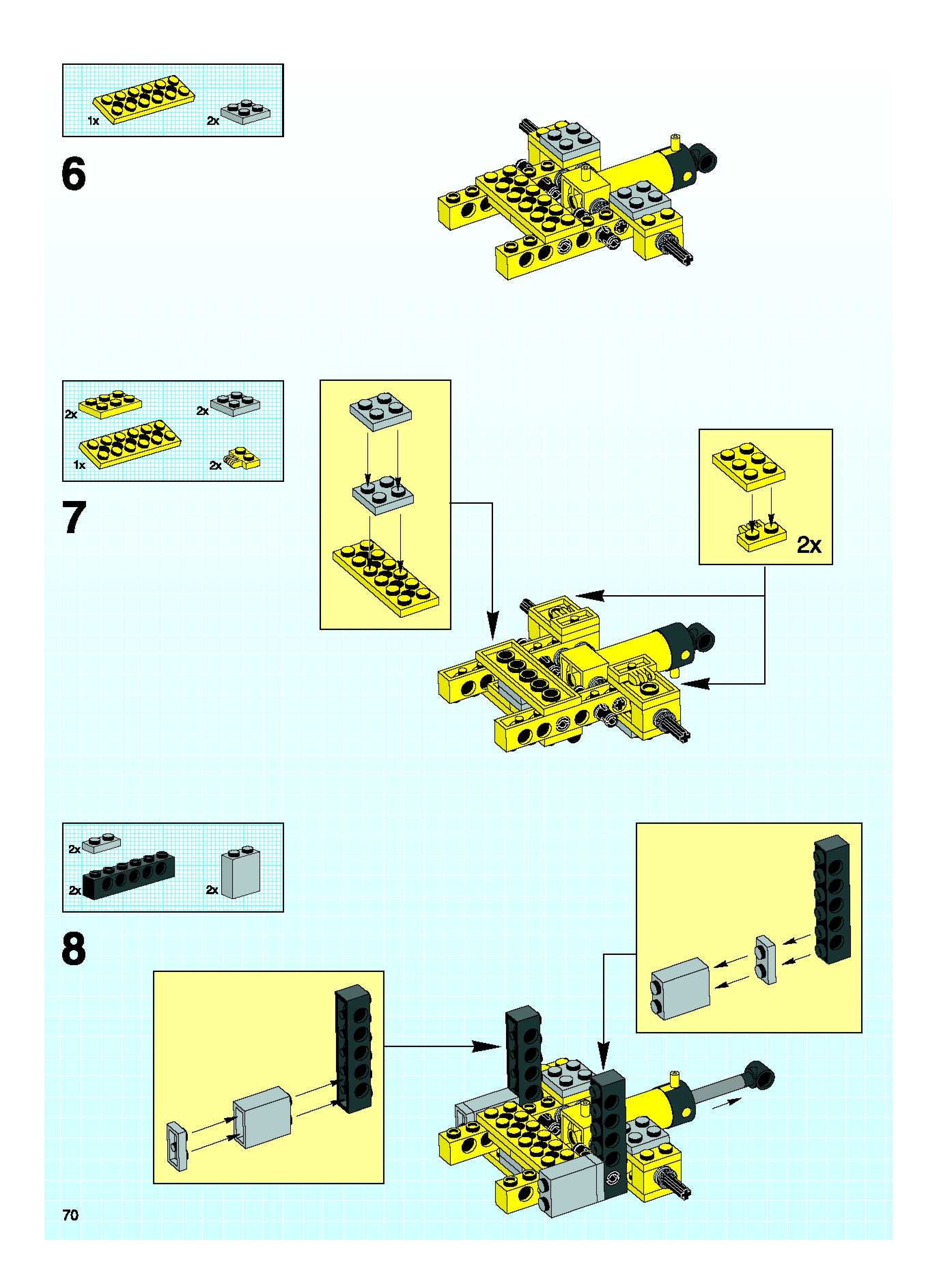 1x
2x

6

2x
2x
1x
2x

7

2x

2x
2x
2x

8

70