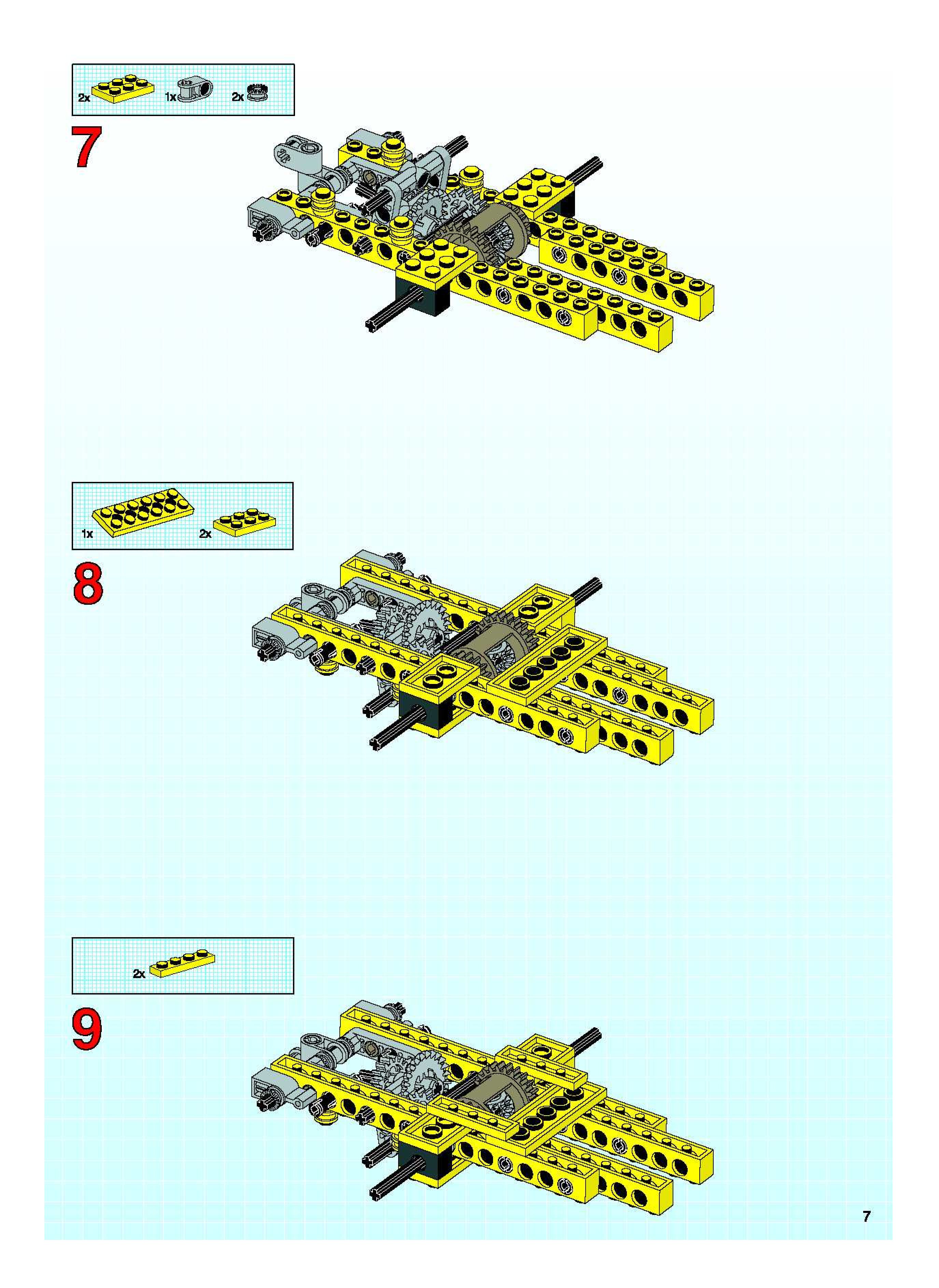 2x 1x 2x

7

1x 2x

8

2x

9

7