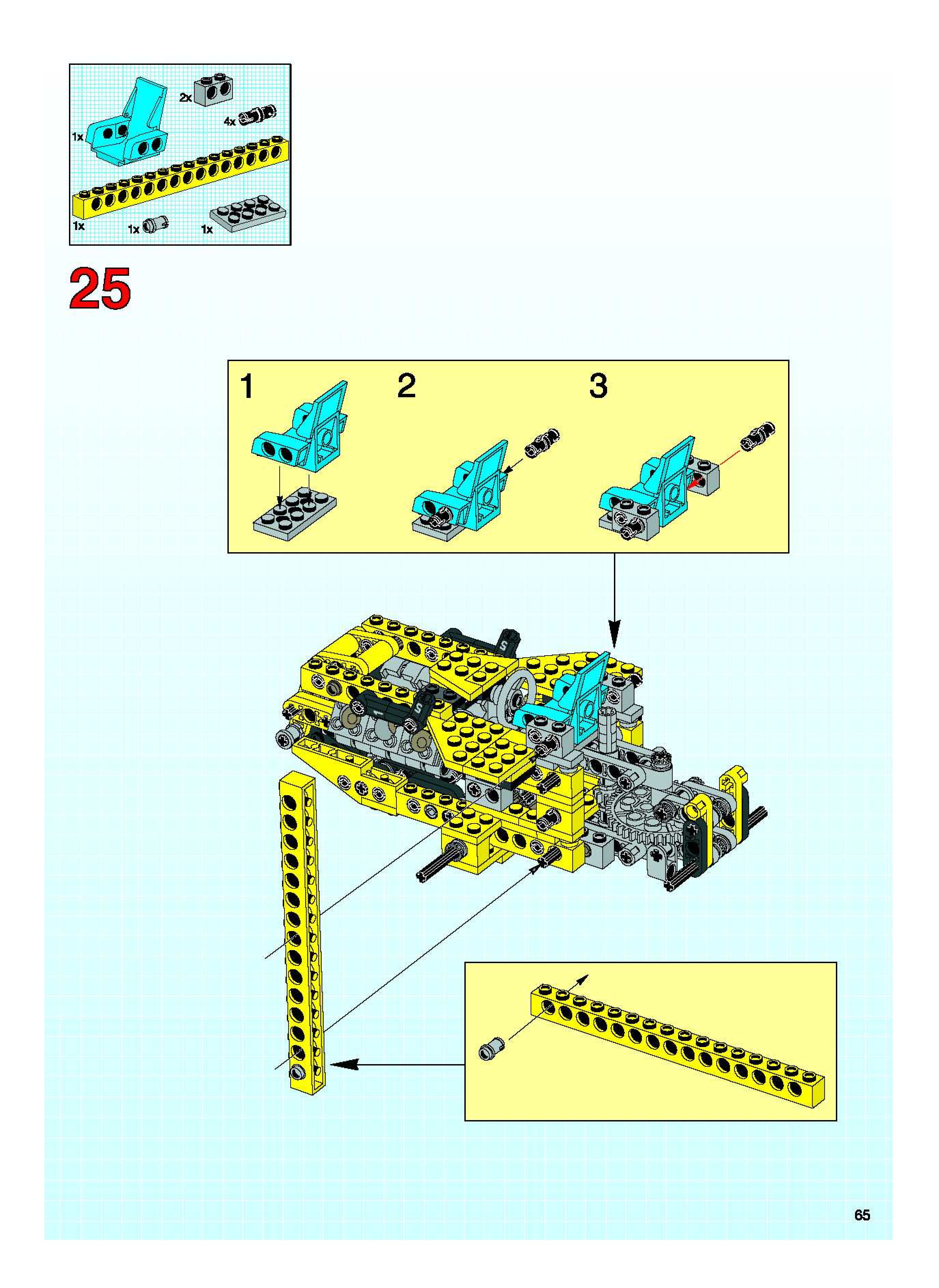 2x
4x
1x
1x
1x
1x

25

1
2
3

65