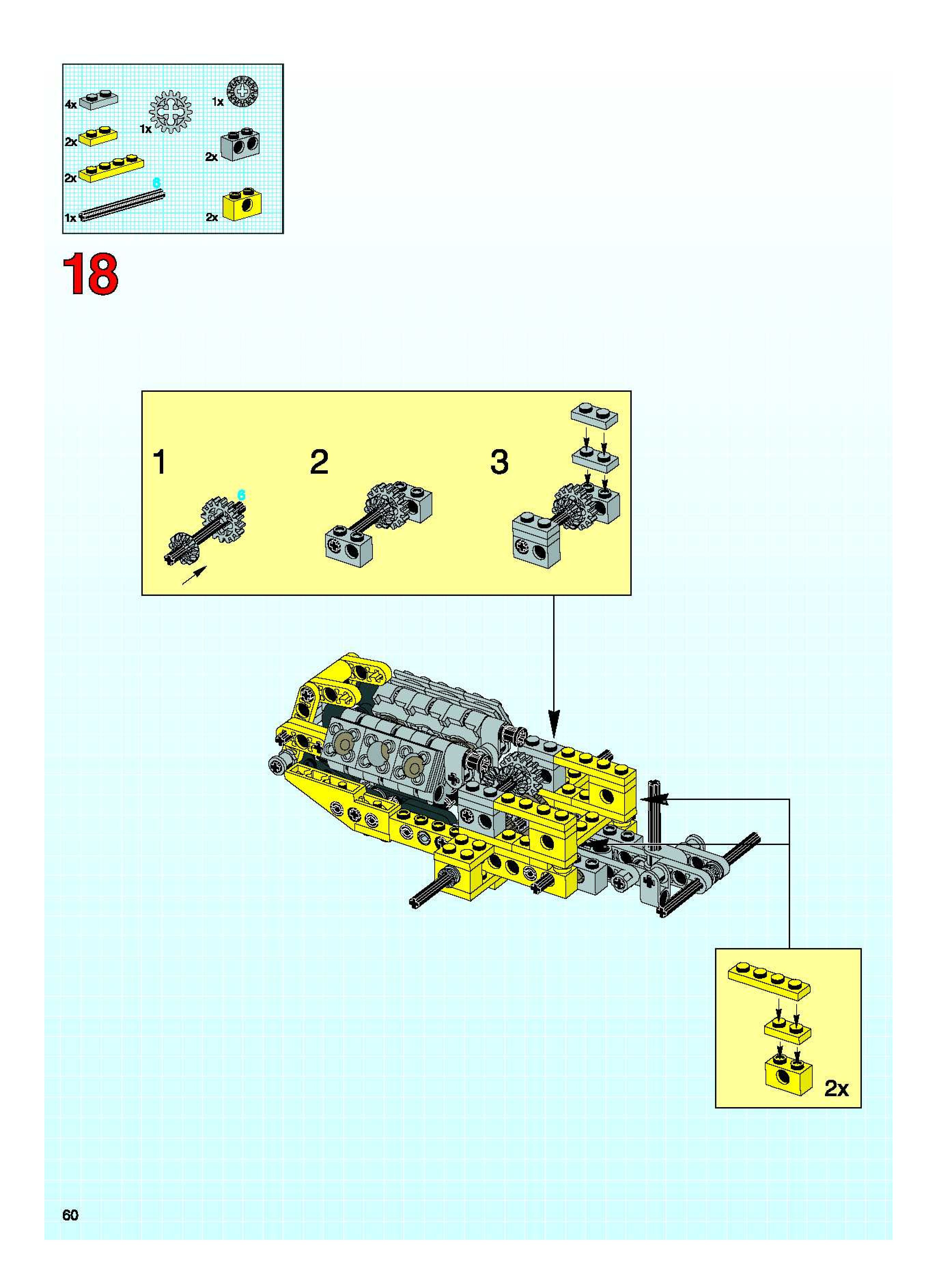 4x
1x
1x
2x
2x
2x
6
1x
2x

18

1
6
2
3

2x

60