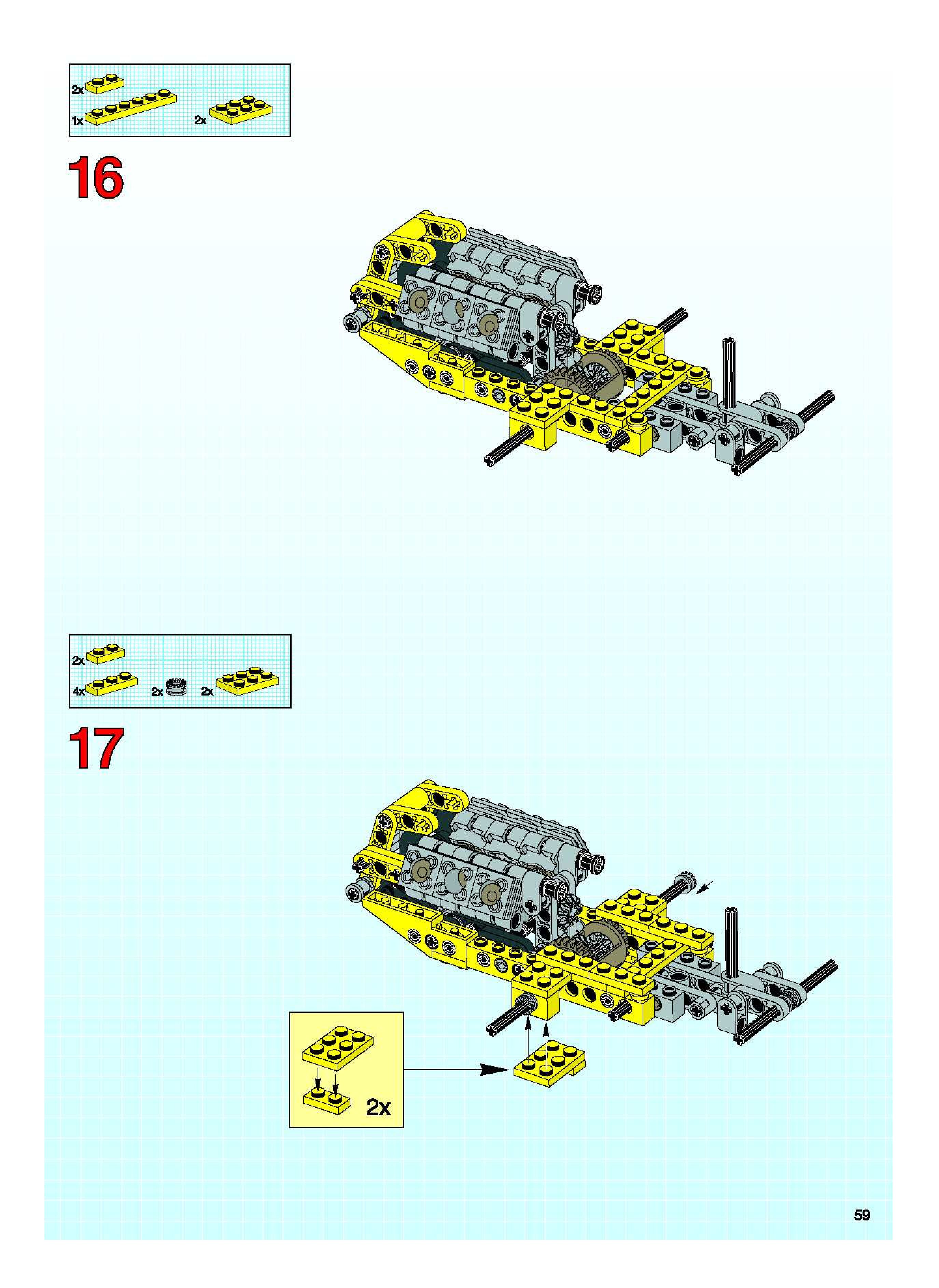 2x
1x
2x

16

2x
4x
2x
2x

17

2x

59