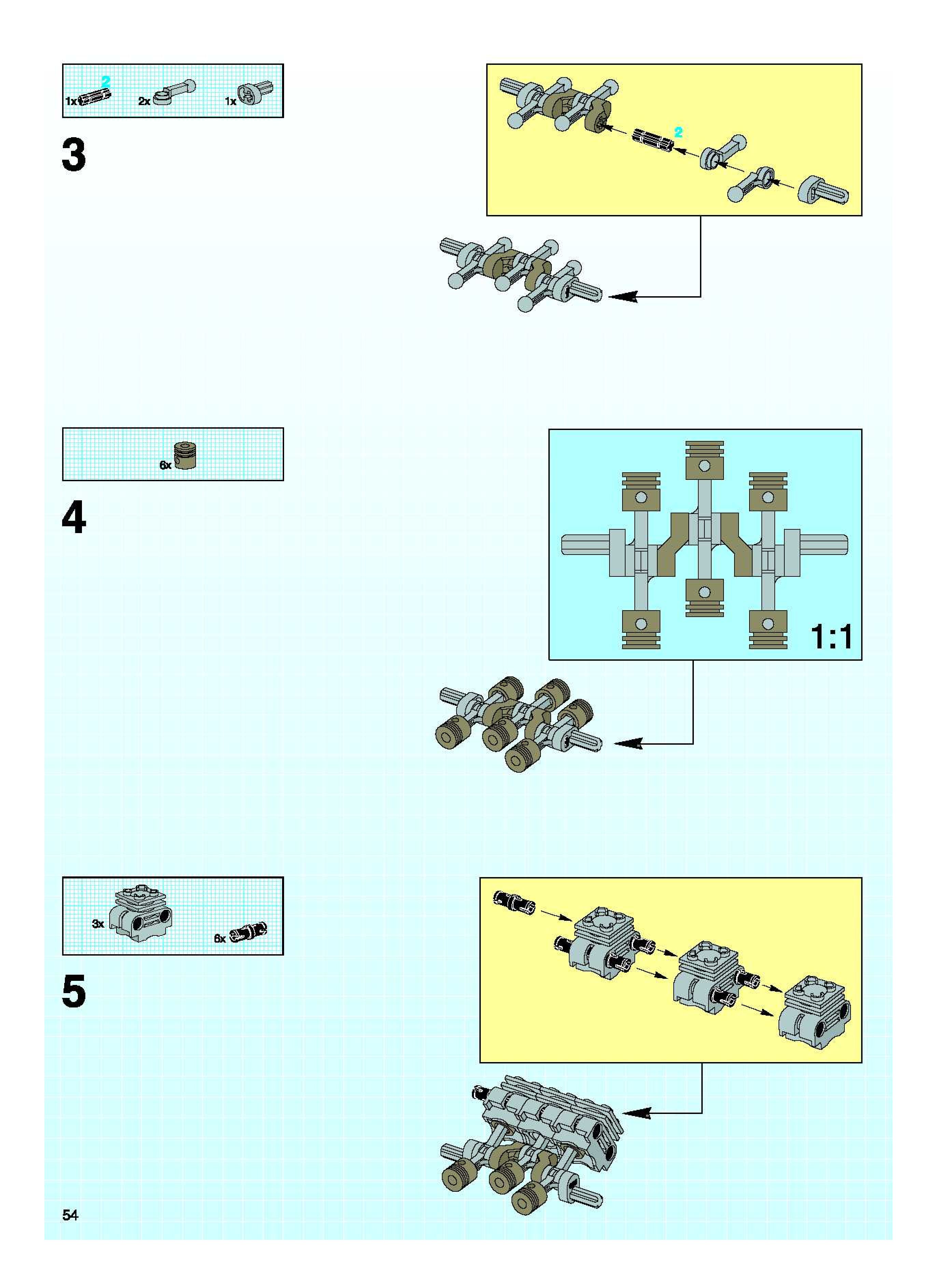 2
1x 2x 1x

3

2

6x

4

1:1

3x 6x

5

54