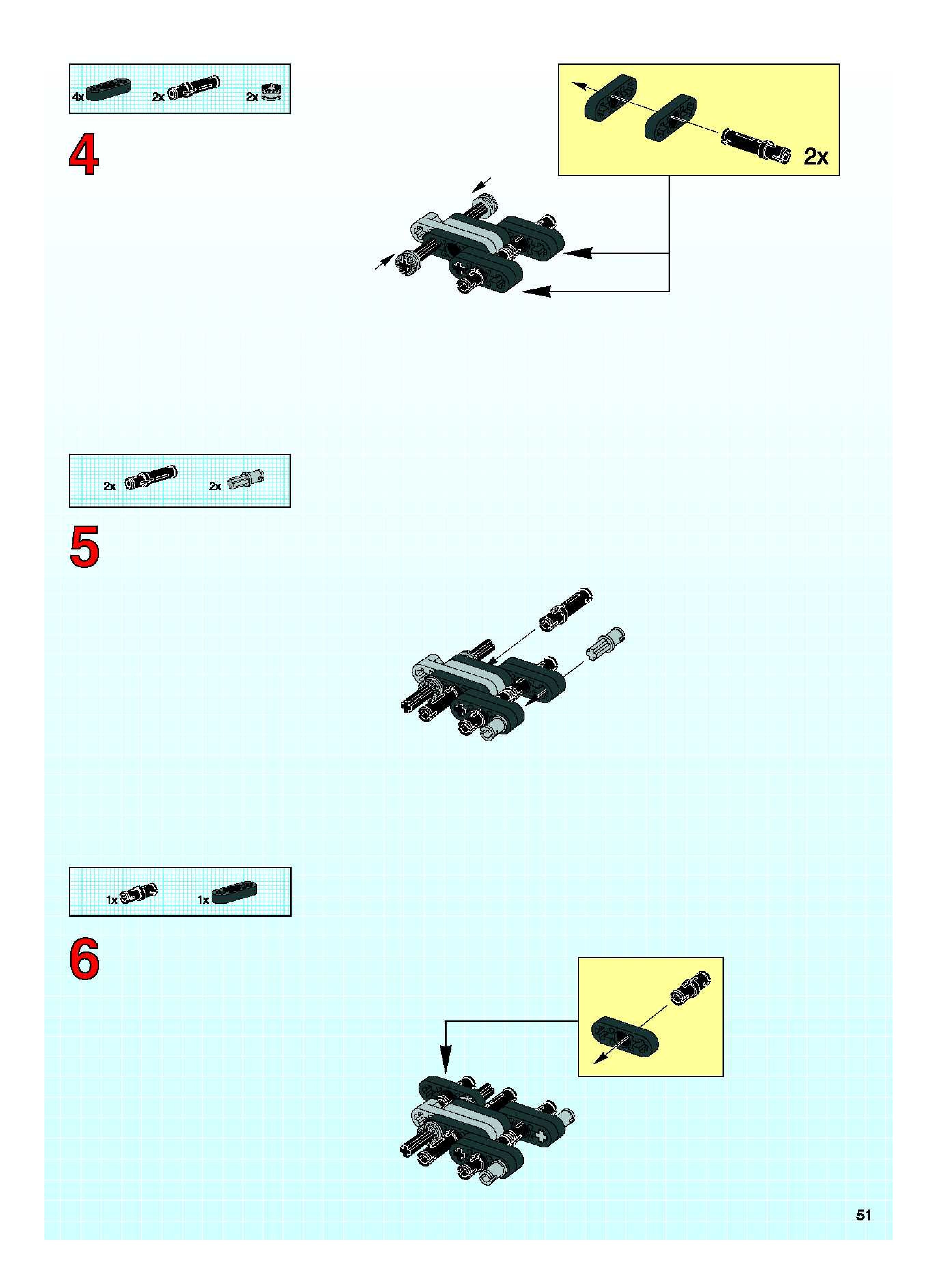 4x 2x 2x

4

2x

2x 2x

5

1x 1x

6

51