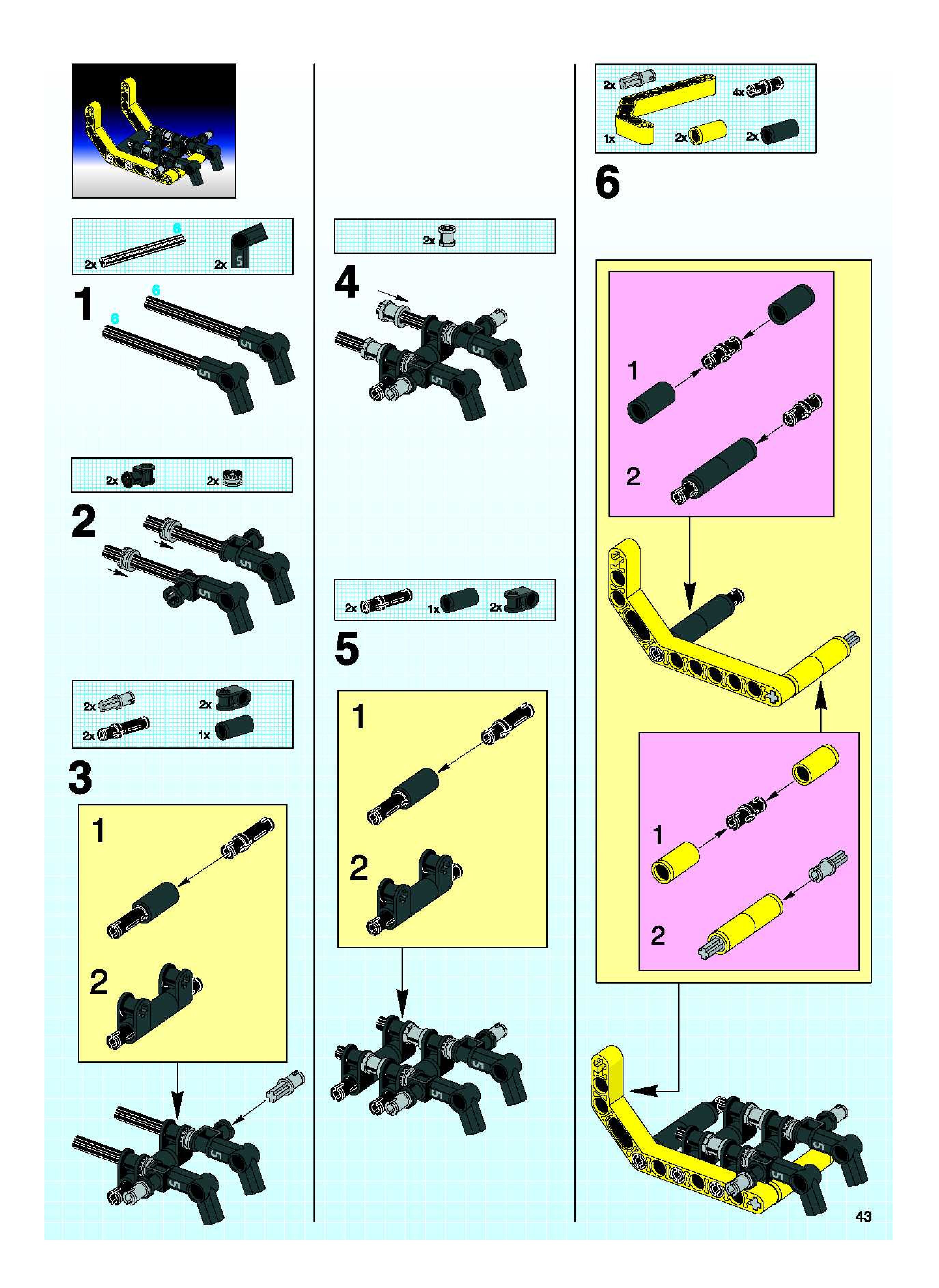 2x 6 2x 5

1

6 6 5 5

2x 2x

2

5 5

2x 2x
2x 1x

3

1

2

5 5

2x

4

5 5

2x 1x 2x

5

1

2

5 5

2x 4x
1x 2x 2x

6

1

2

1

2

5 5

43