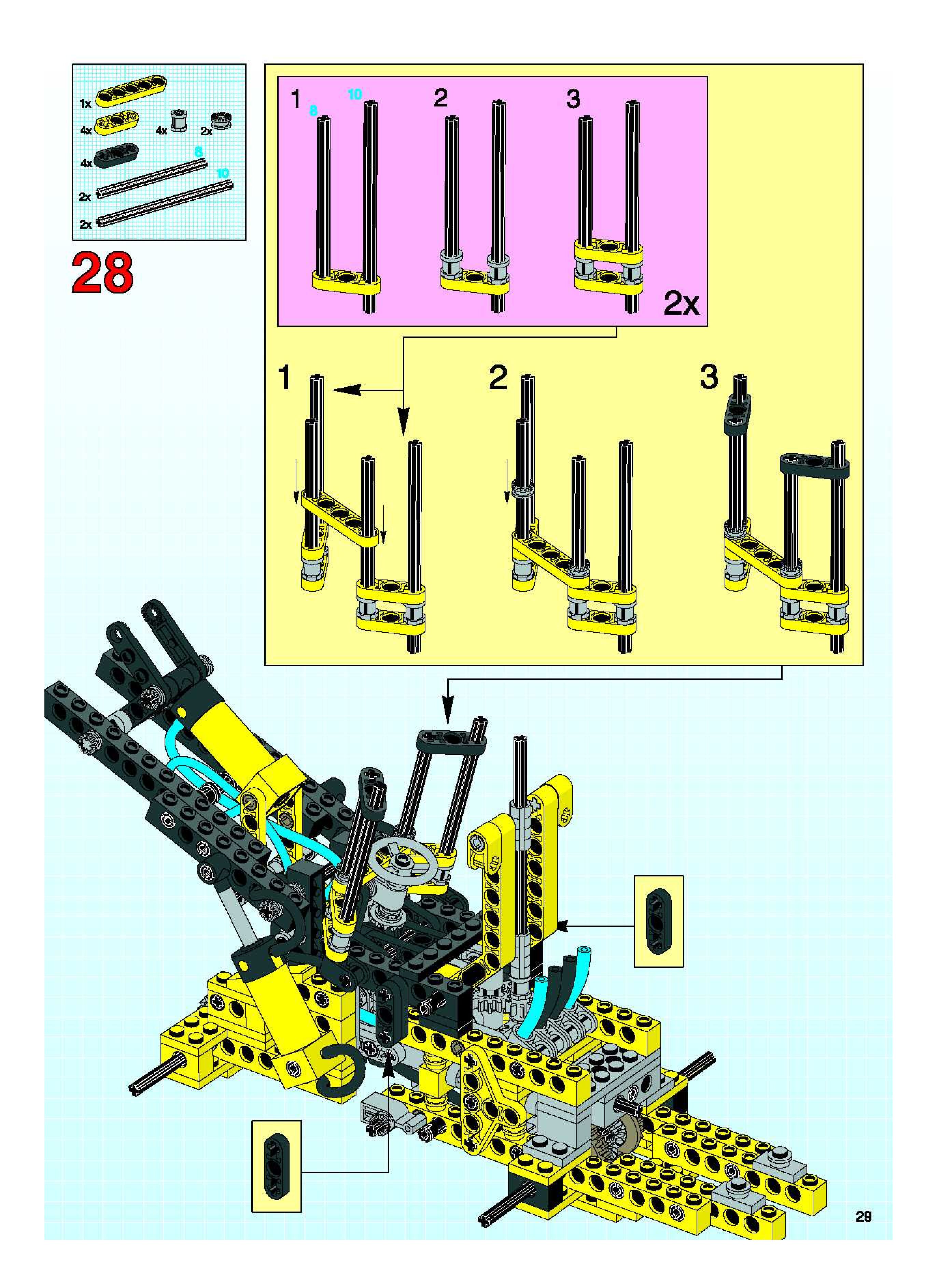 1x
4x
4x
2x
4x
8
10
2x
2x

28

1
8
10
2
3
2x

1
2
3

29