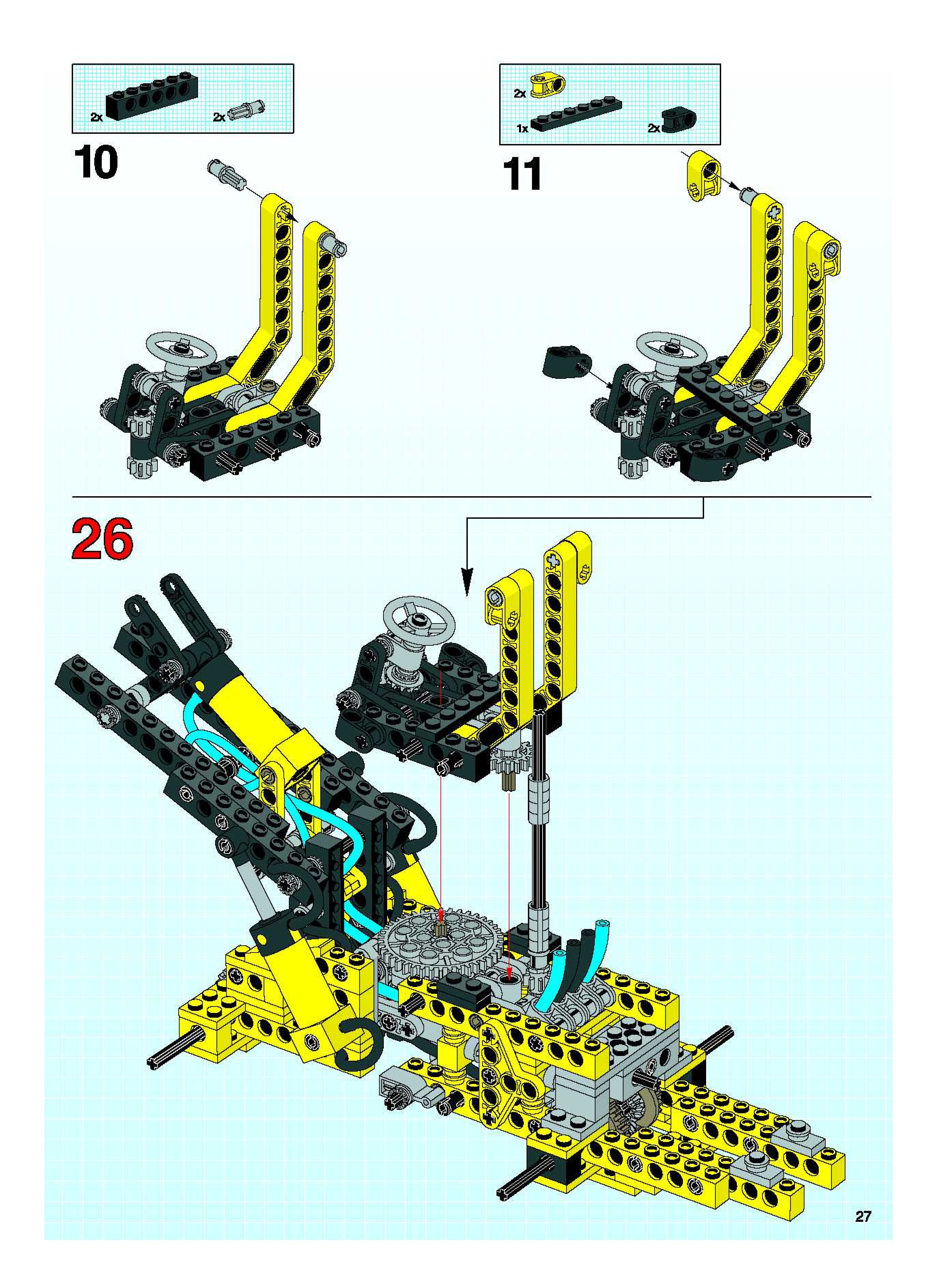 2x 2x

10

2x
1x 2x

11

26

27