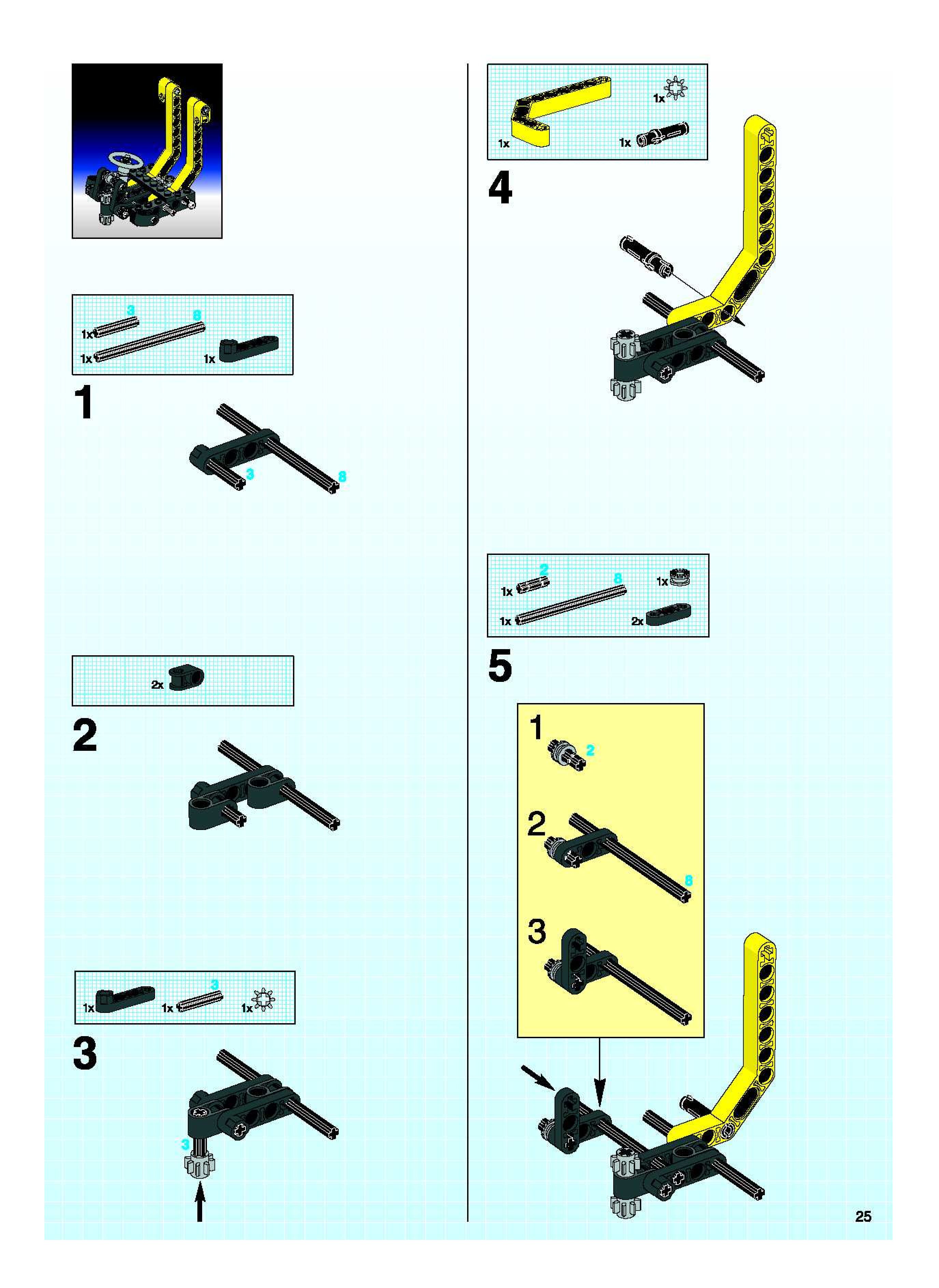 3
8
1x
1x
1x

1

3
8

2x

2

1x
3
1x
1x

3

3

1x
1x
1x

4

2
8
1x
1x
1x
2x

5

1
2

2
8

3

25