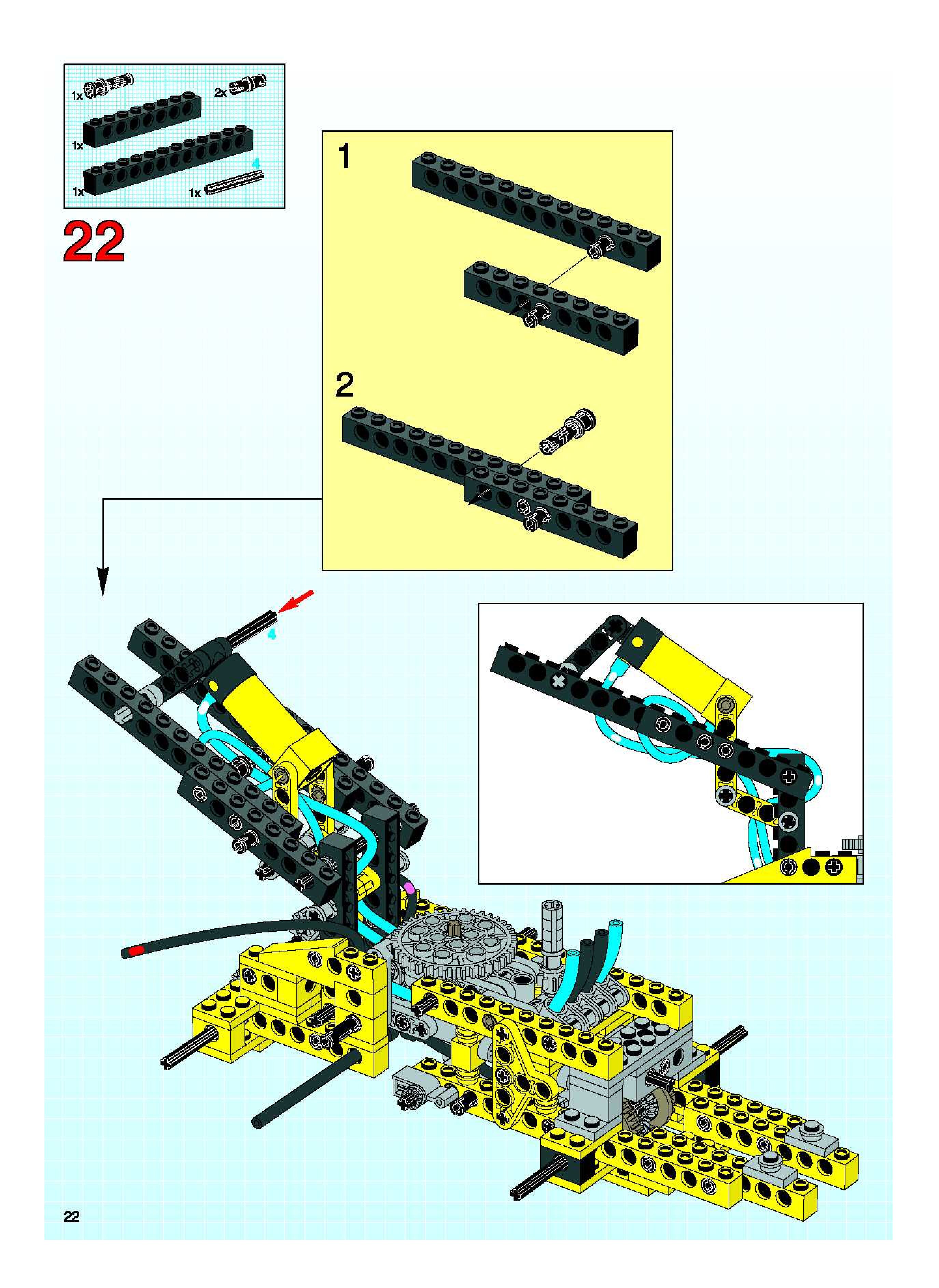 1x
2x
1x
4
1x
1x
22
1
2
4
22