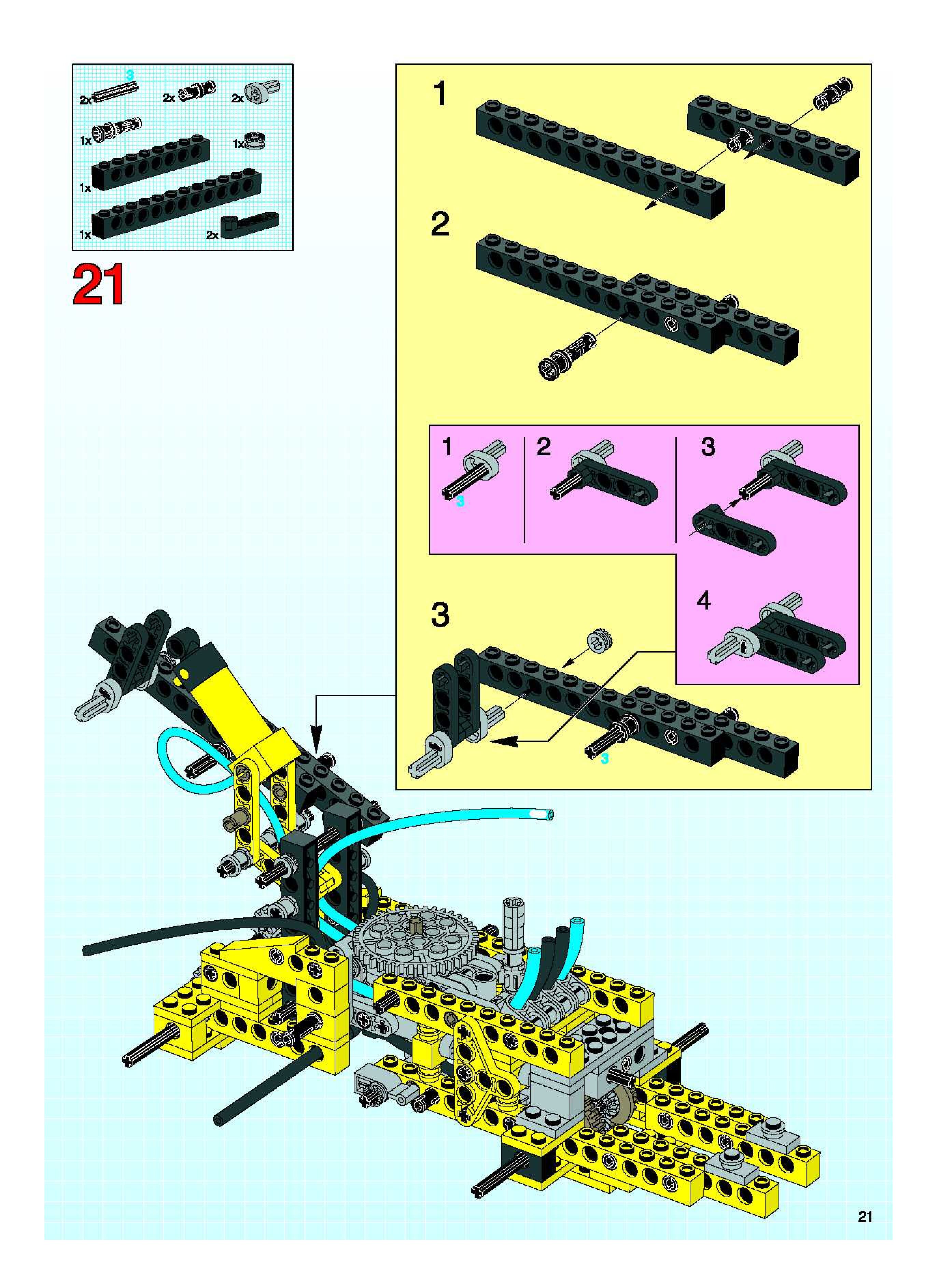 3
2x 2x 2x
1x 1x
1x
1x 2x

21

1

2

1
3
2
3

4

3
3

21