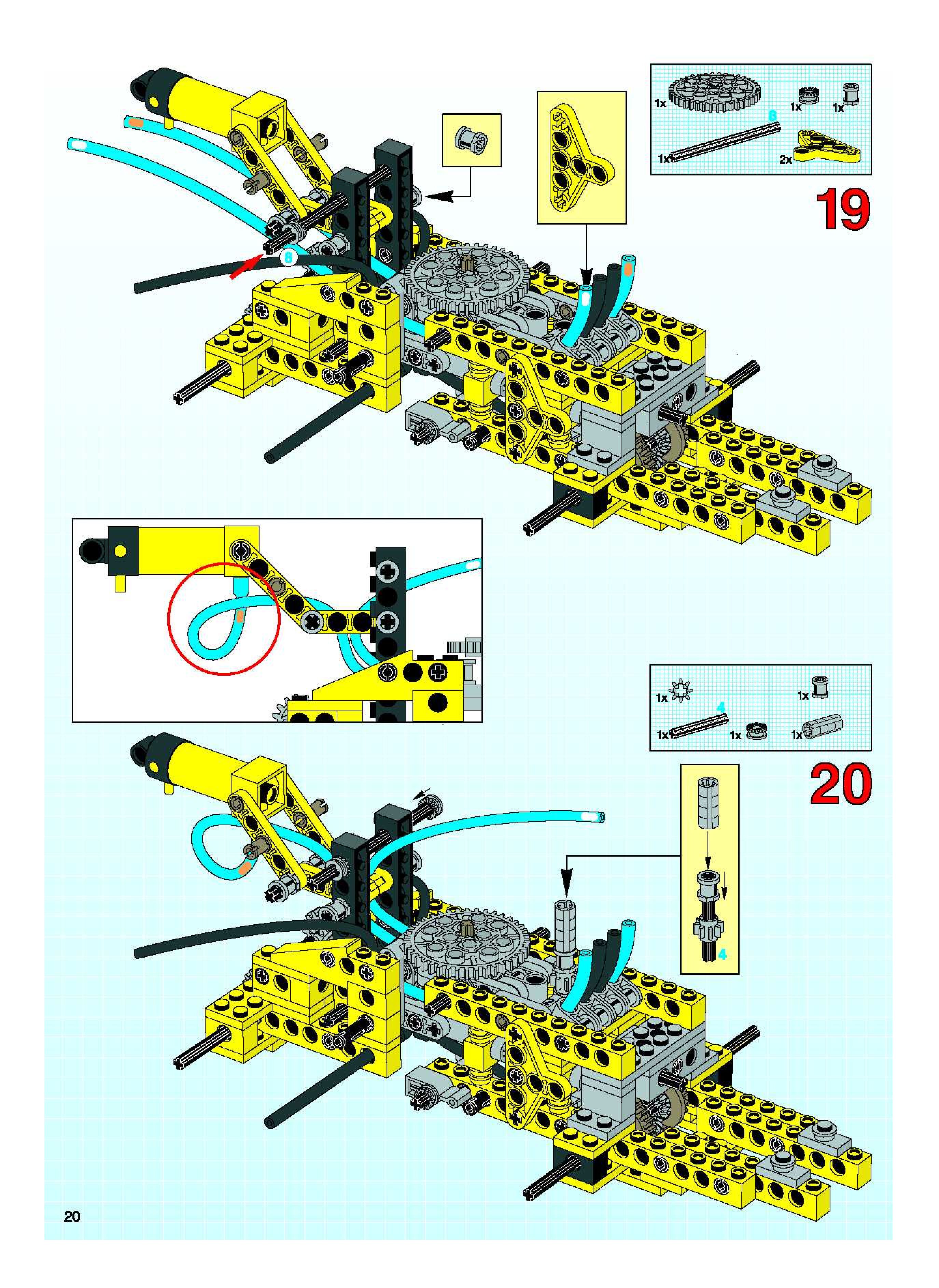 1x
1x
1x
8
1x
2x
19
8
1x
1x
4
1x
1x
1x
20
4
20