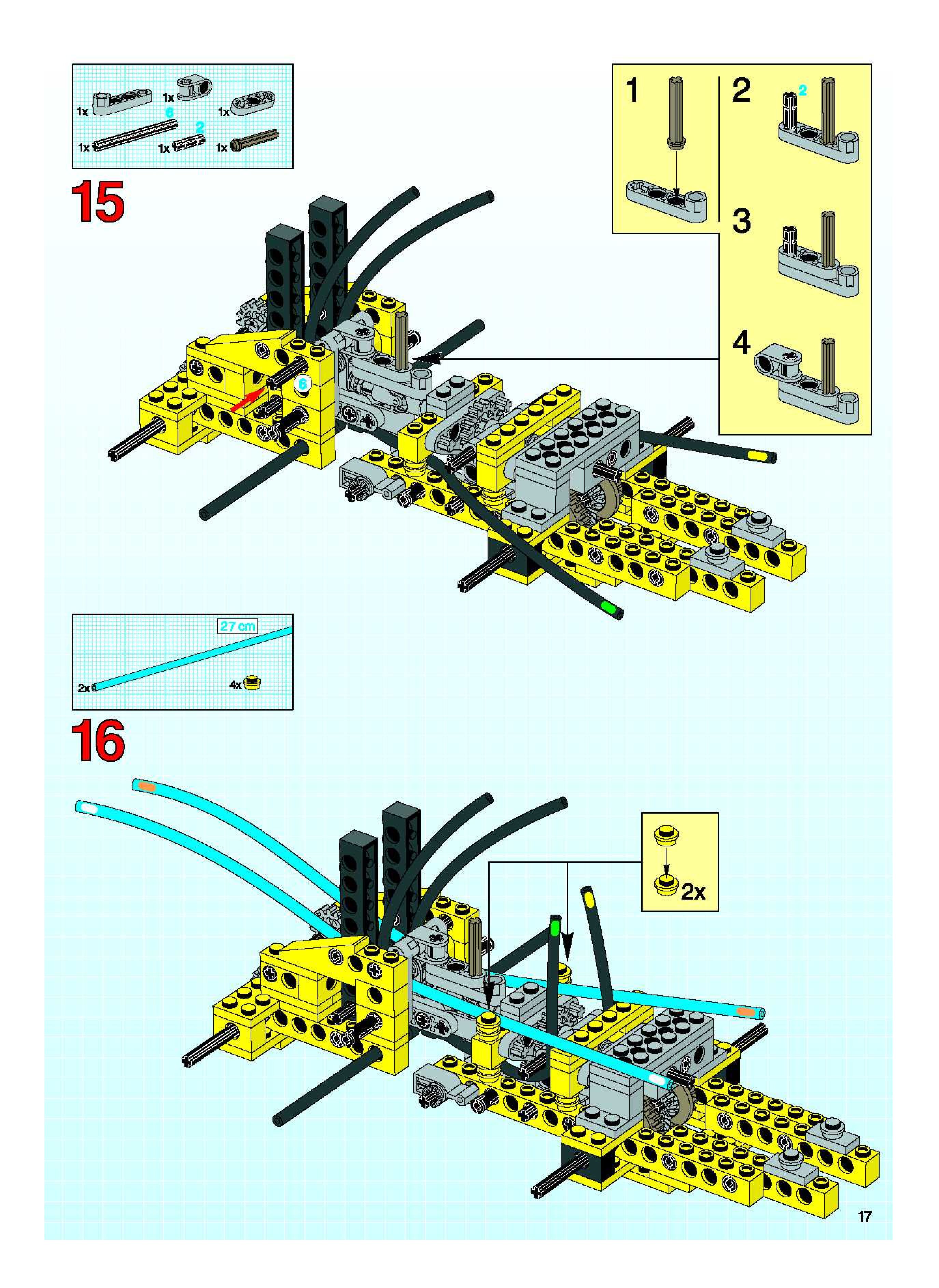 1x
1x
1x
6
2
1x
1x
1x

15

1
2
2
3
4

6

27 cm
2x
4x

16

2x

17